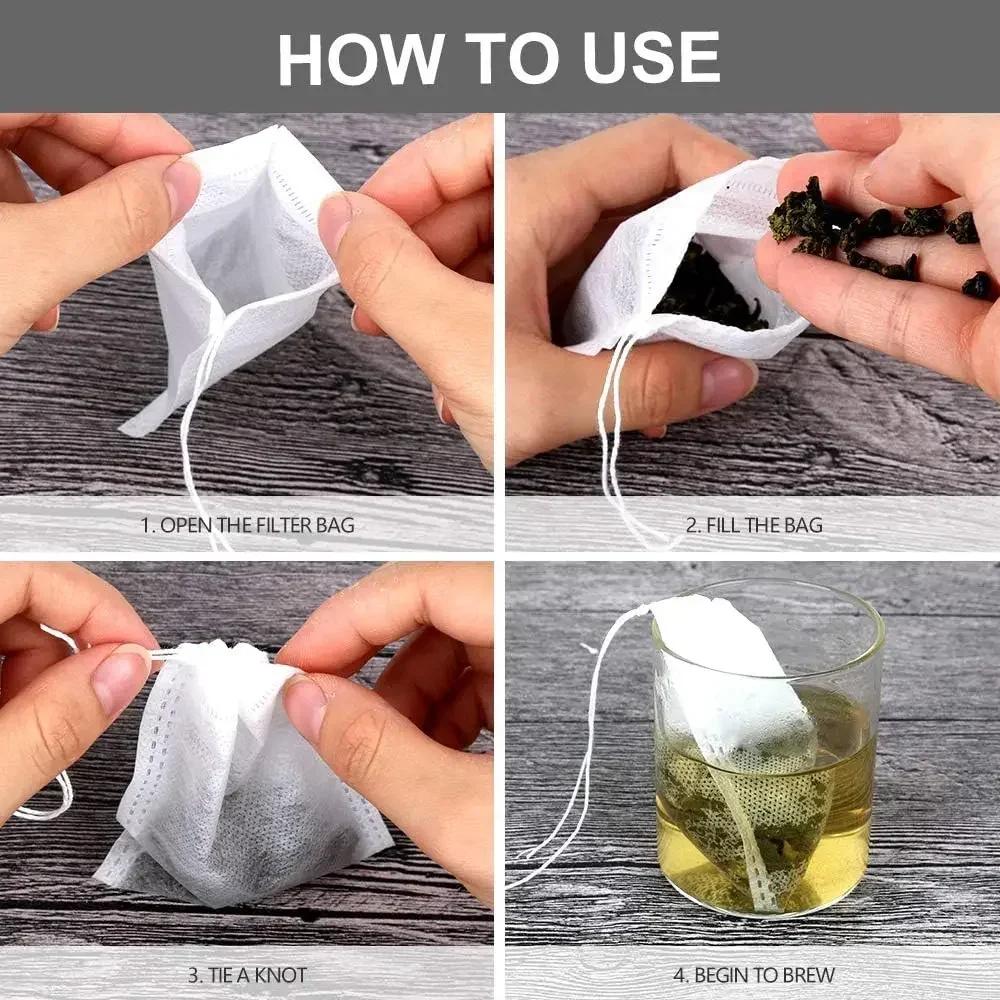 HOW TO USE

1. OPEN THE FILTER BAG

2. FILL THE BAG

3. TIE A KNOT

4. BEGIN TO BREW