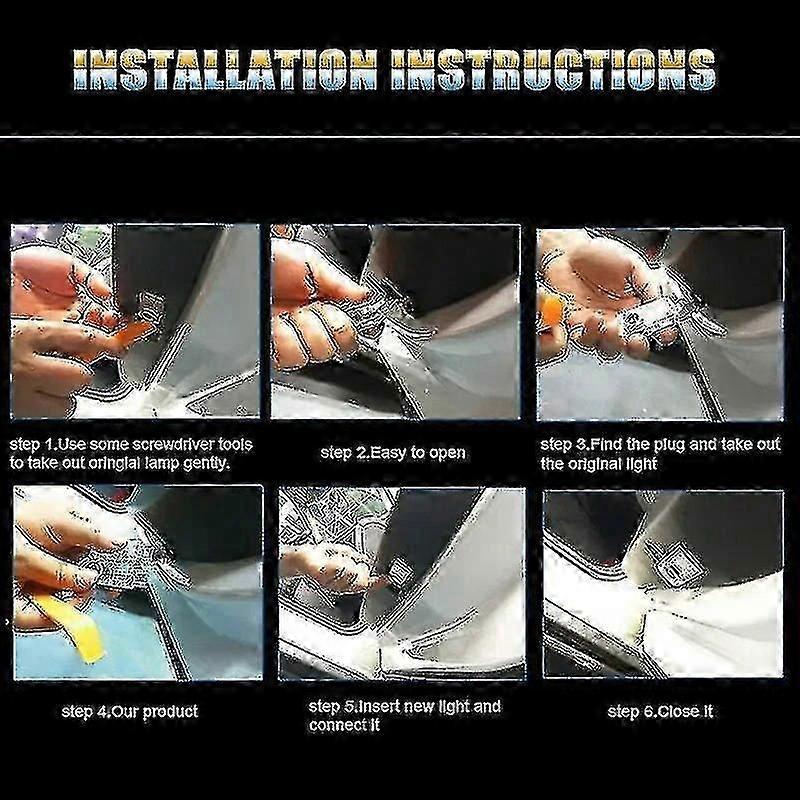 INSTALLATION INSTRUCTIONS

step 1.Use some screwdriver tools to take out oringial lamp gently.

step 2.Easy to open

step 3.Find the plug and take out the original light

step 4.Our product

step 5.Insert new light and connect it

step 6.Close it