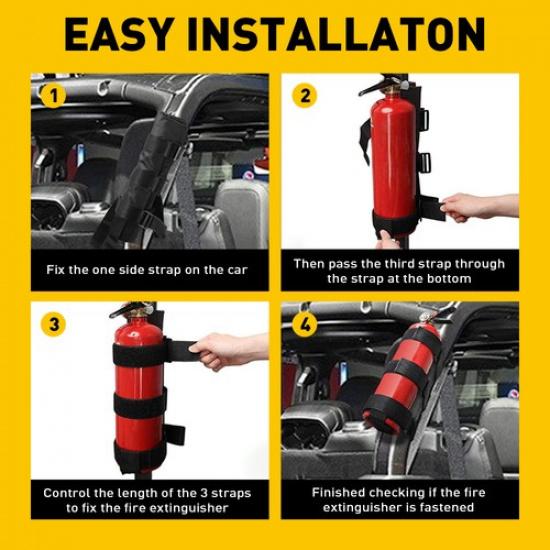 EASY INSTALLATON

1

Fix the one side strap on the car

2

Then pass the third strap through the strap at the bottom

3

Control the length of the 3 straps to fix the fire extinguisher

4

Finished checking if the fire extinguisher is fastened