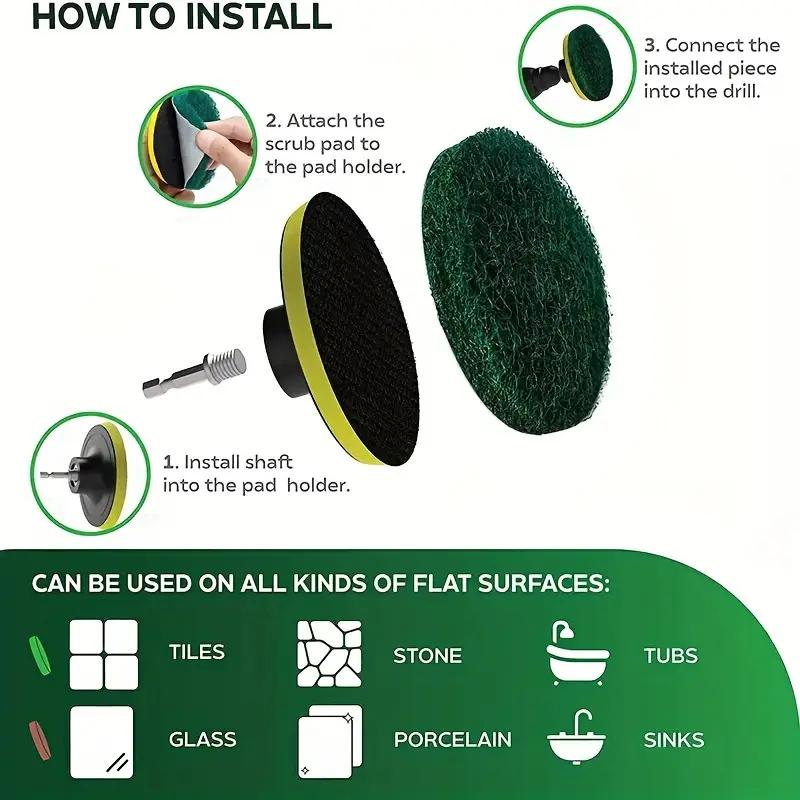 HOW TO INSTALL

3. Connect the installed piece into the drill.

2. Attach the scrub pad to the pad holder.

1. Install shaft into the pad holder.

CAN BE USED ON ALL KINDS OF FLAT SURFACES:

TILES

STONE

TUBS

GLASS

PORCELAIN

SINKS