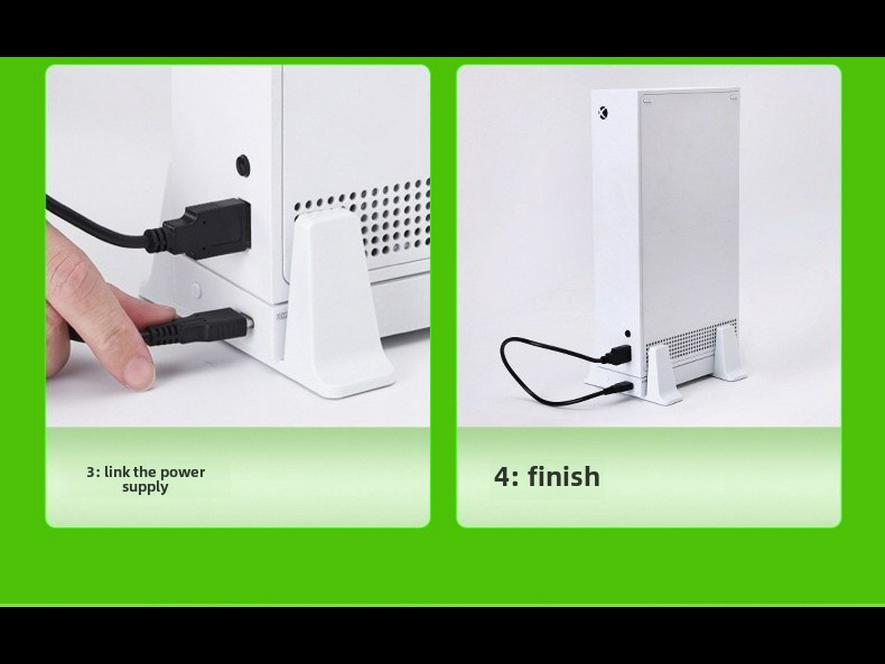 3: link the power supply

4: finish