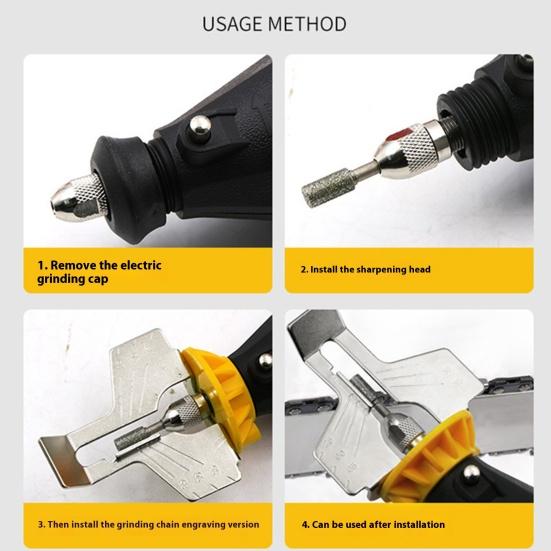 USAGE METHOD

1. Remove the electric grinding cap

2. Install the sharpening head

3. Then install the grinding chain engraving version

4. Can be used after installation