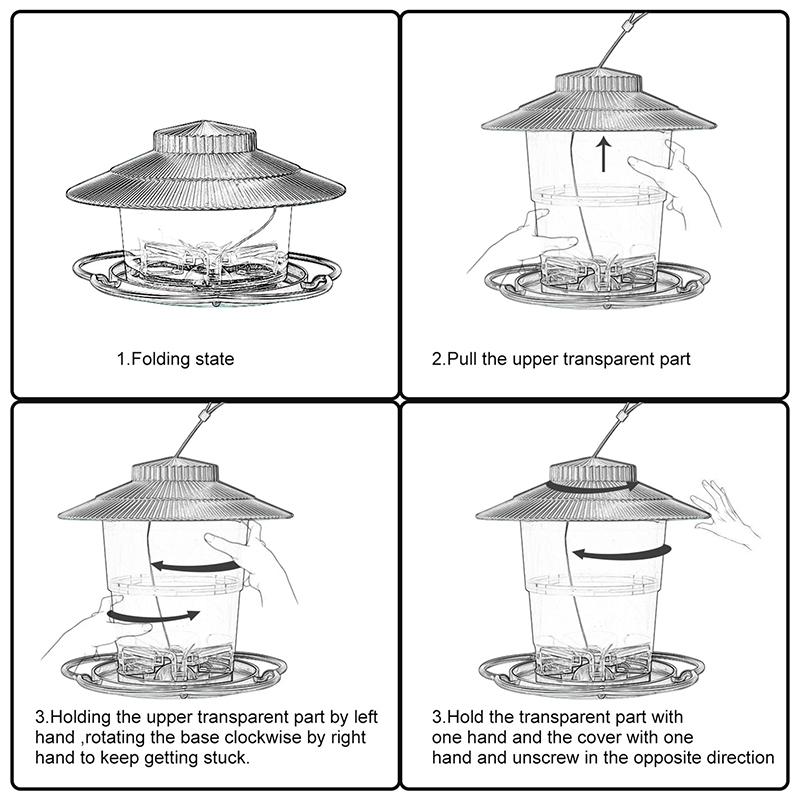 1.Folding state

2.Pull the upper transparent part

3.Holding the upper transparent part by left hand ,rotating the base clockwise by right hand to keep getting stuck.

3.Hold the transparent part with one hand and the cover with one hand and unscrew in the opposite direction