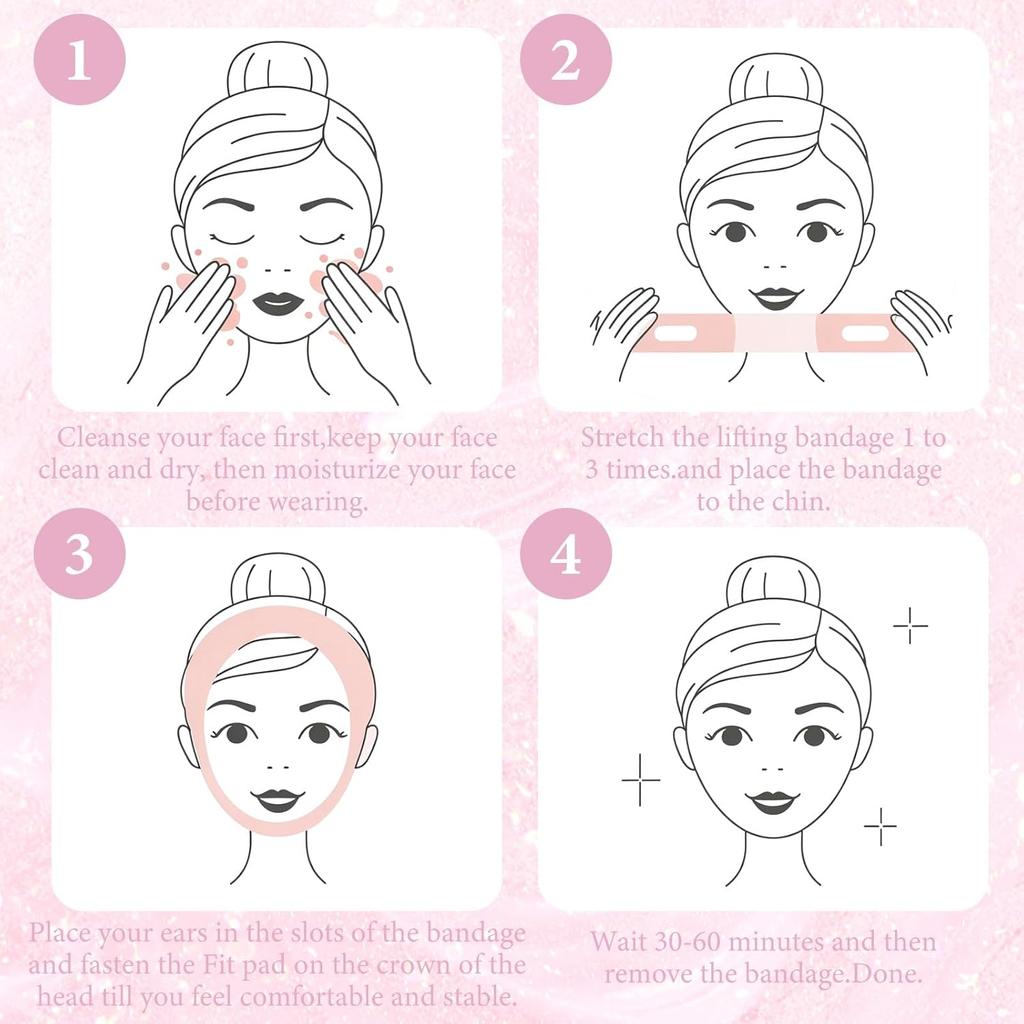 1

Cleanse your face first,keep your face clean and dry, then moisturize your face before wearing.

2

Stretch the lifting bandage 1 to 3 times.and place the bandage to the chin.

3

Place your ears in the slots of the bandage and fasten the Fit pad on the crown of the head till you feel comfortable and stable.

4

Wait 30-60 minutes and then remove the bandage.Done.