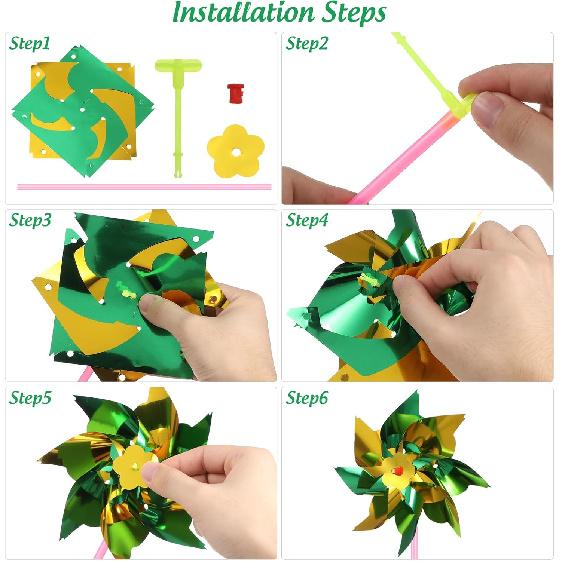 Installation Steps

Step1

Step2

Step3

Step4

Step5

Step6