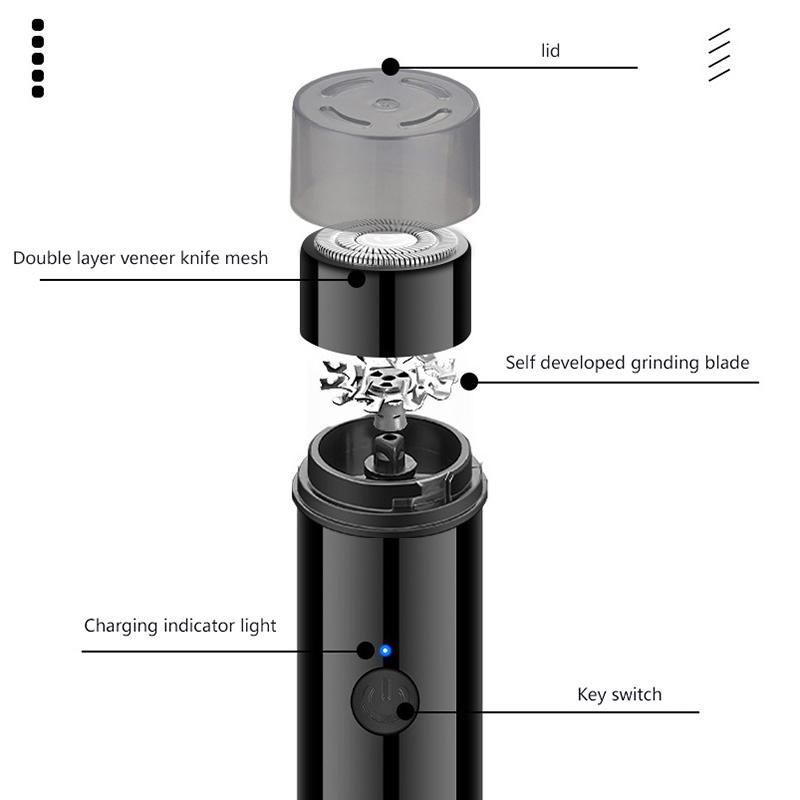 lid

Double layer veneer knife mesh

Self developed grinding blade

Charging indicator light

Key switch