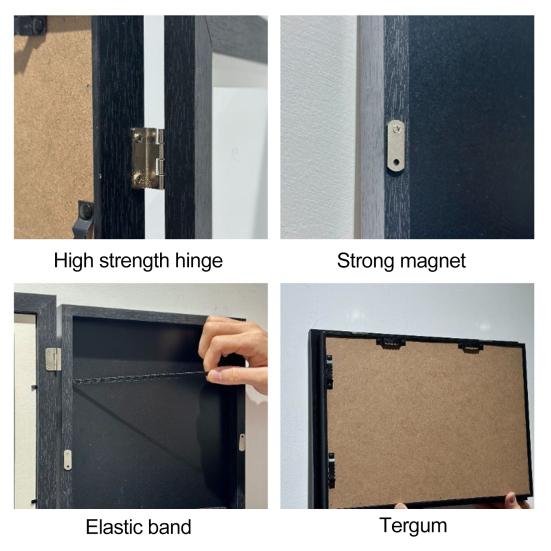 High strength hinge

Strong magnet

Elastic band

Tergum