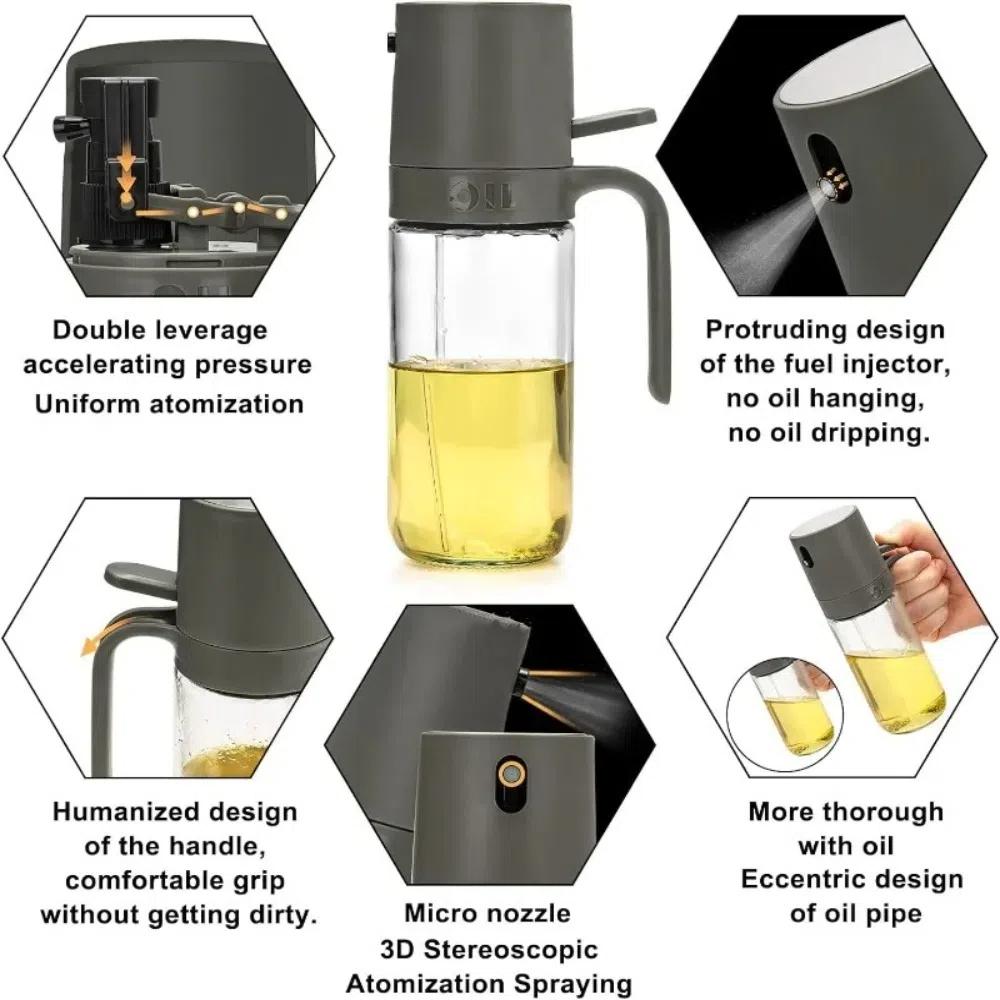 Double leverage accelerating pressure Uniform atomization

OIL

Protruding design of the fuel injector, no oil hanging, no oil dripping.

Humanized design of the handle, comfortable grip without getting dirty.

Micro nozzle 3D Stereoscopic Atomization Spraying

More thorough with oil Eccentric design of oil pipe