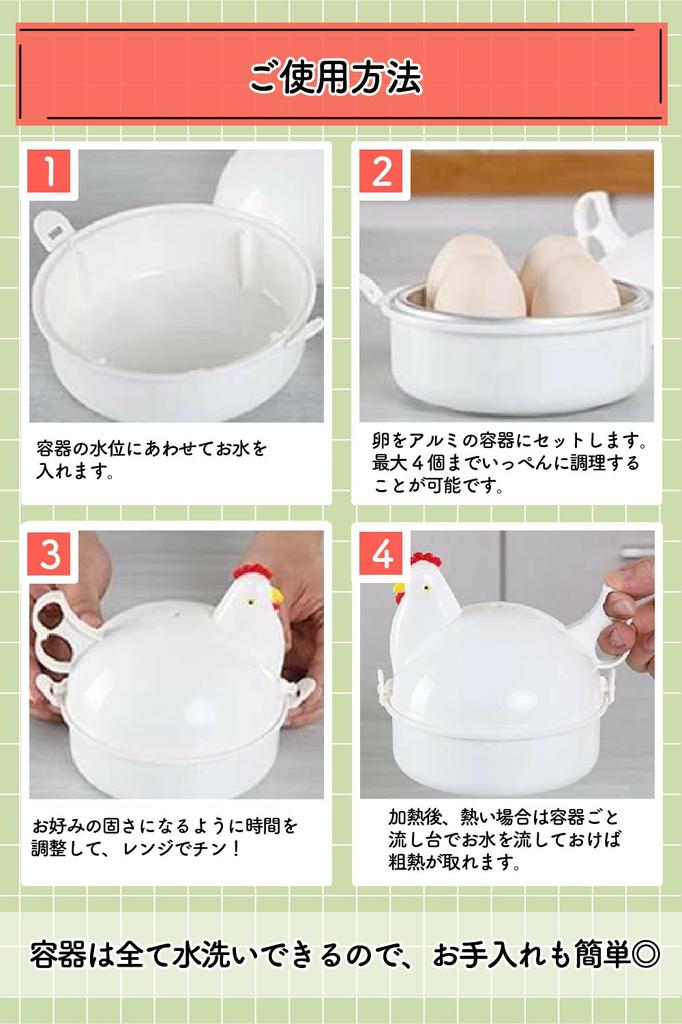 ご使用方法

1

容器の水位にあわせてお水を入れます。

2

卵をアルミの容器にセットします。最大４個までいっぺんに調理することが可能です。

3

お好みの固さになるように時間を調整して、レンジでチン！

4

加熱後、熱い場合は容器ごと流し台でお水を流しておけば粗熱が取れます。

容器は全て水洗いできるので、お手入れも簡単◎