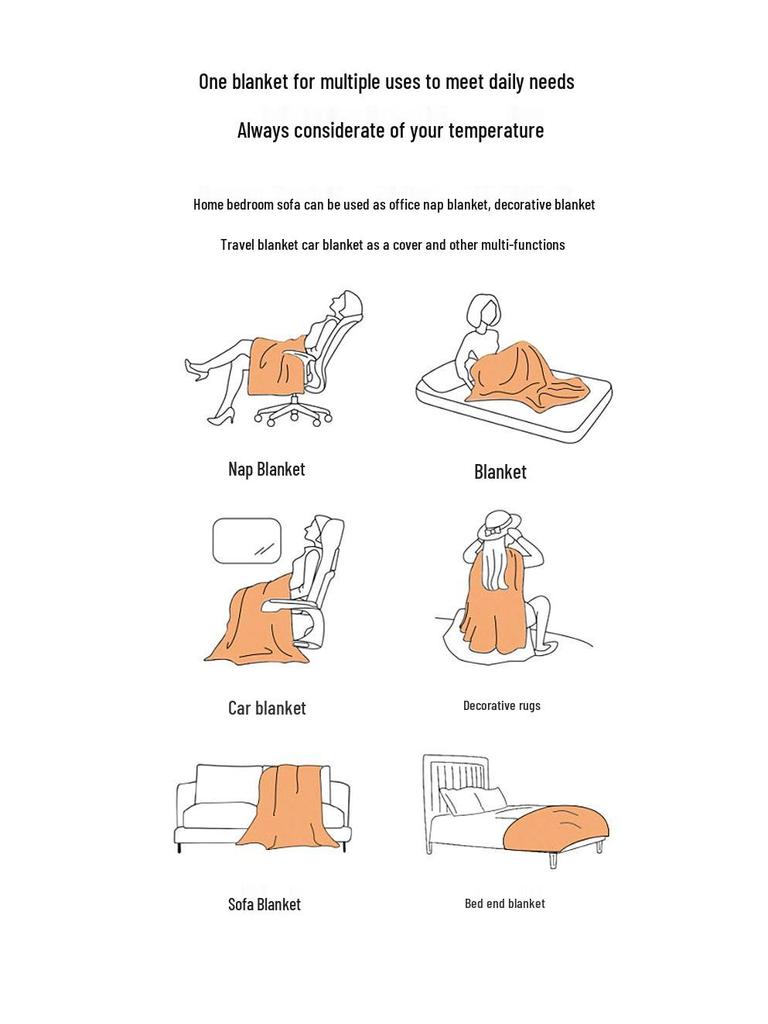 One blanket for multiple uses to meet daily needs

Always considerate of your temperature

Home bedroom sofa can be used as office nap blanket, decorative blanket

Travel blanket car blanket as a cover and other multi-functions

Nap Blanket

Blanket

Car blanket

Decorative rugs

Sofa Blanket

Bed end blanket