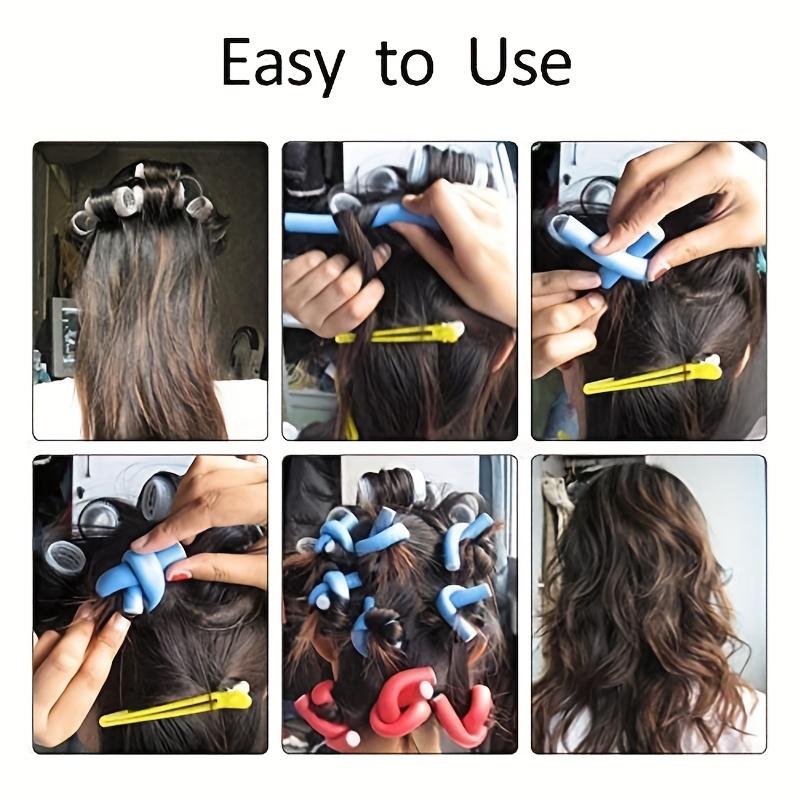 Easy to Use