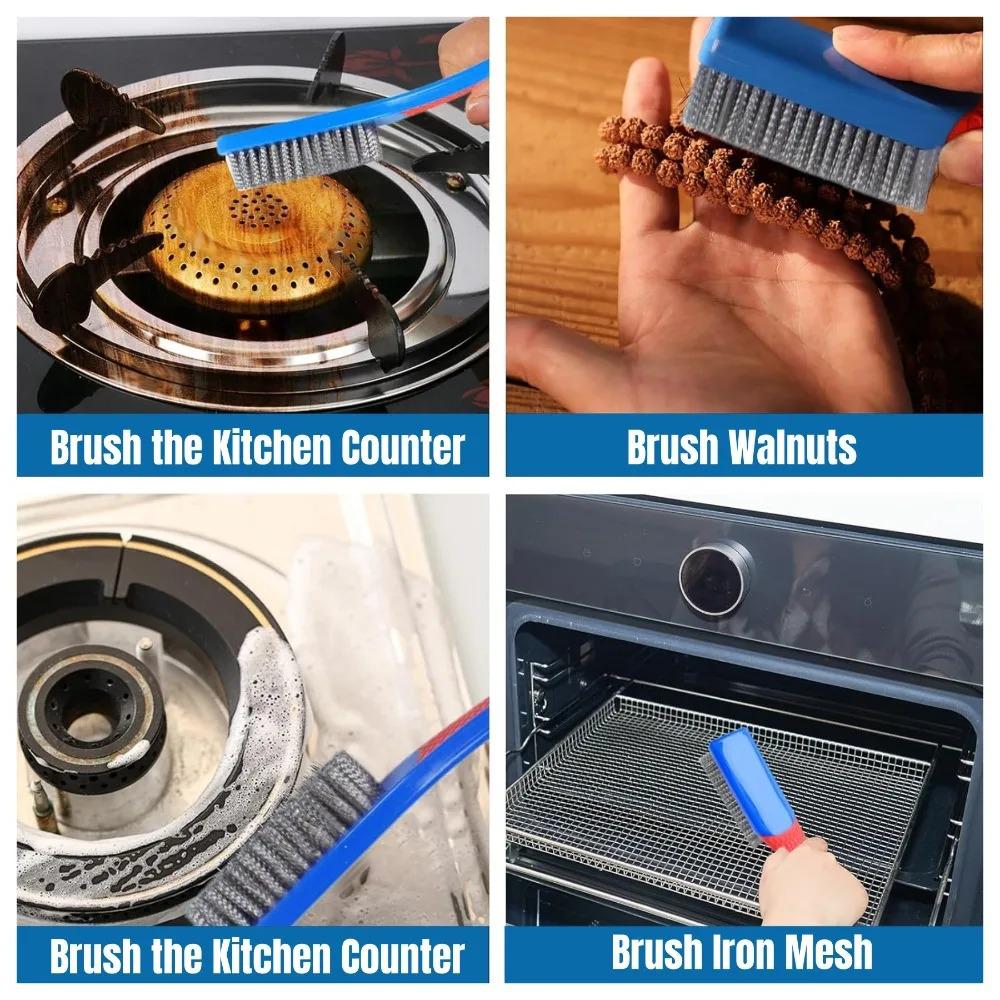 Brush the Kitchen Counter

Brush Walnuts

Brush the Kitchen Counter

Brush Iron Mesh