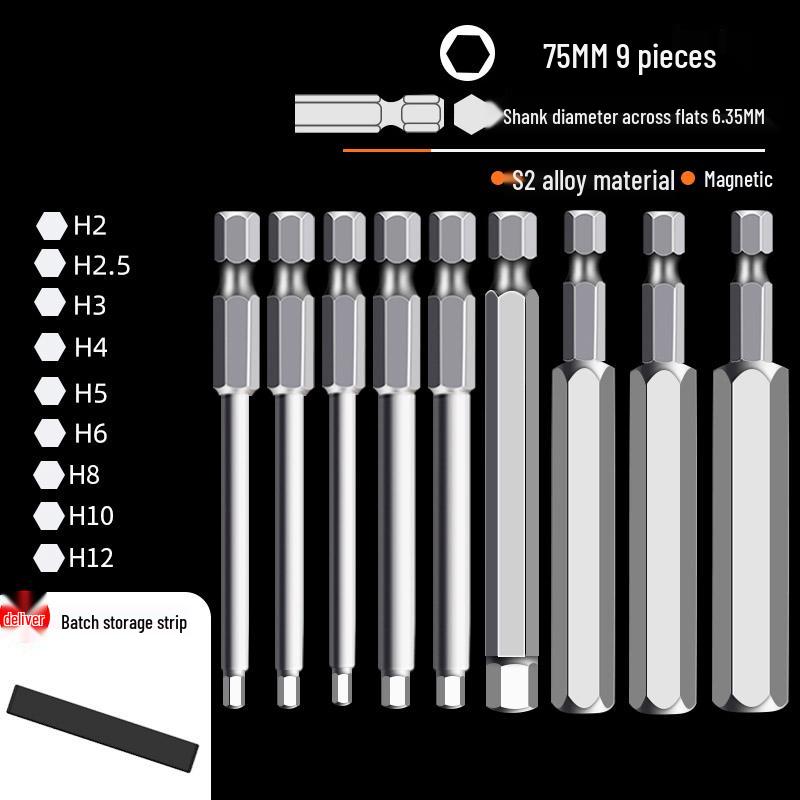 75MM 9 pieces

Shank diameter across flats 6.35MM

S2 alloy material  Magnetic

H2
H2.5
H3
H4
H5
H6
H8
H10
H12

deliver

Batch storage strip