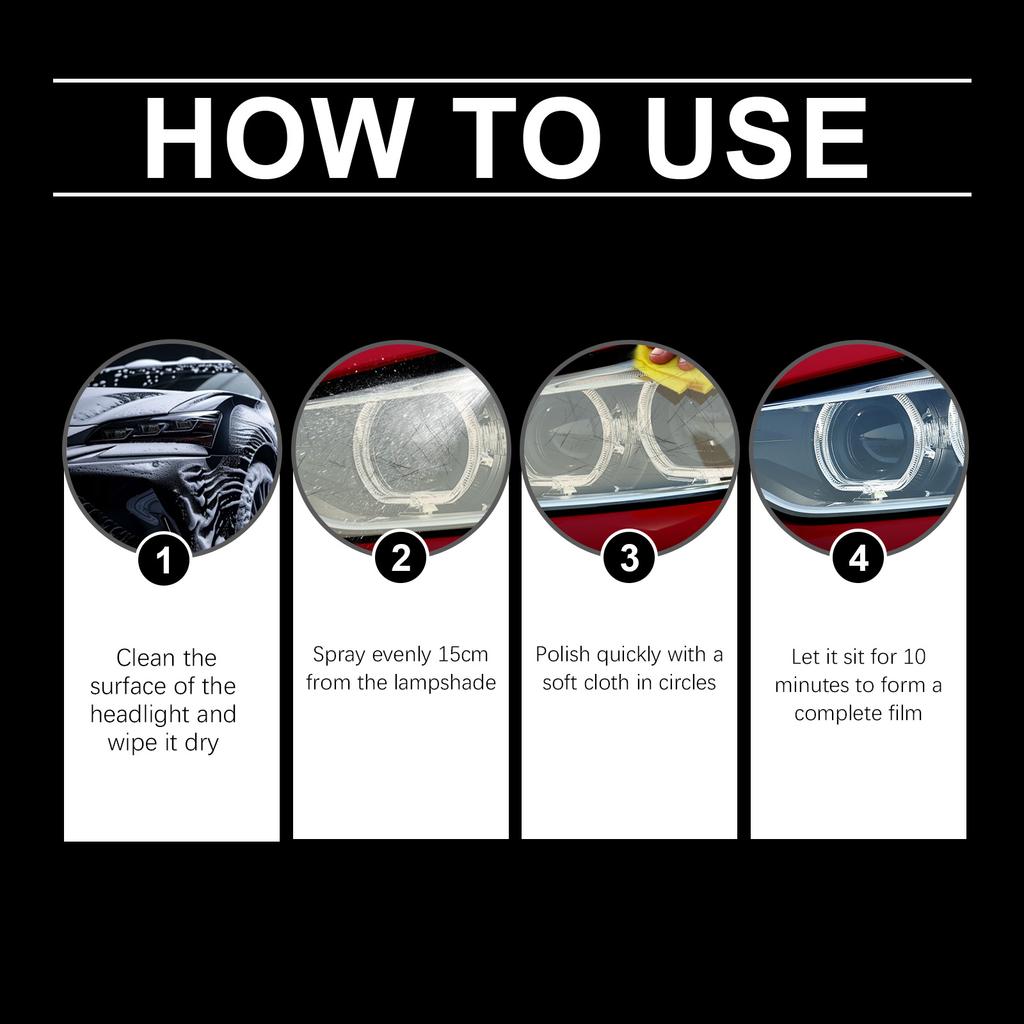 HOW TO USE

1

Clean the surface of the headlight and wipe it dry

2

Spray evenly 15cm from the lampshade

3

Polish quickly with a soft cloth in circles

4

Let it sit for 10 minutes to form a complete film