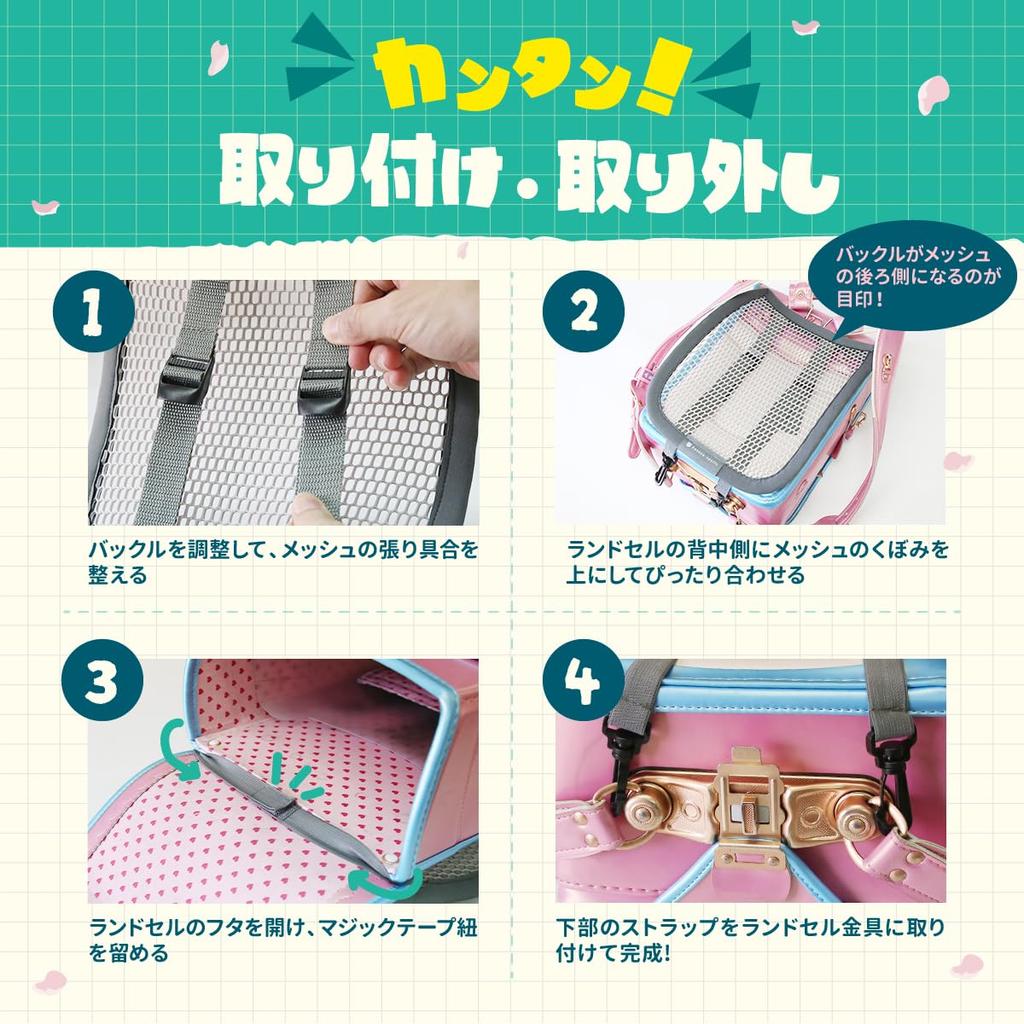 カンタン!
取り付け・取り外し

1

バックルを調整して、メッシュの張り具合を整える

2

バックルがメッシュの後ろ側になるのが目印!

ランドセルの背中側にメッシュのくぼみを上にしてぴったり合わせる

3

ランドセルのフタを開け、マジックテープ紐を留める

4

下部のストラップをランドセル金具に取り付けて完成!