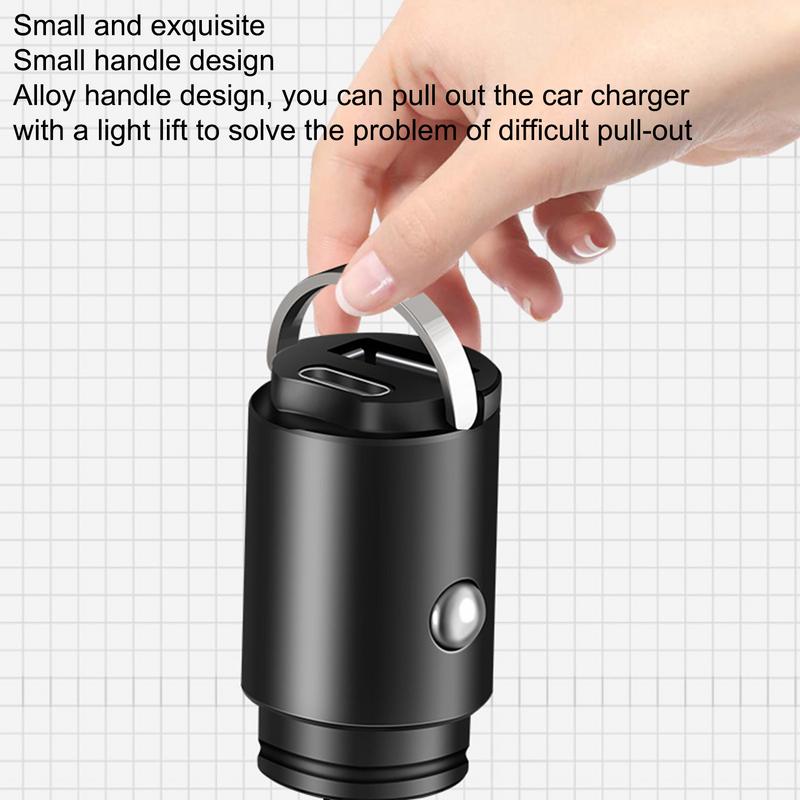 Small and exquisite
Small handle design
Alloy handle design, you can pull out the car charger with a light lift to solve the problem of difficult pull-out