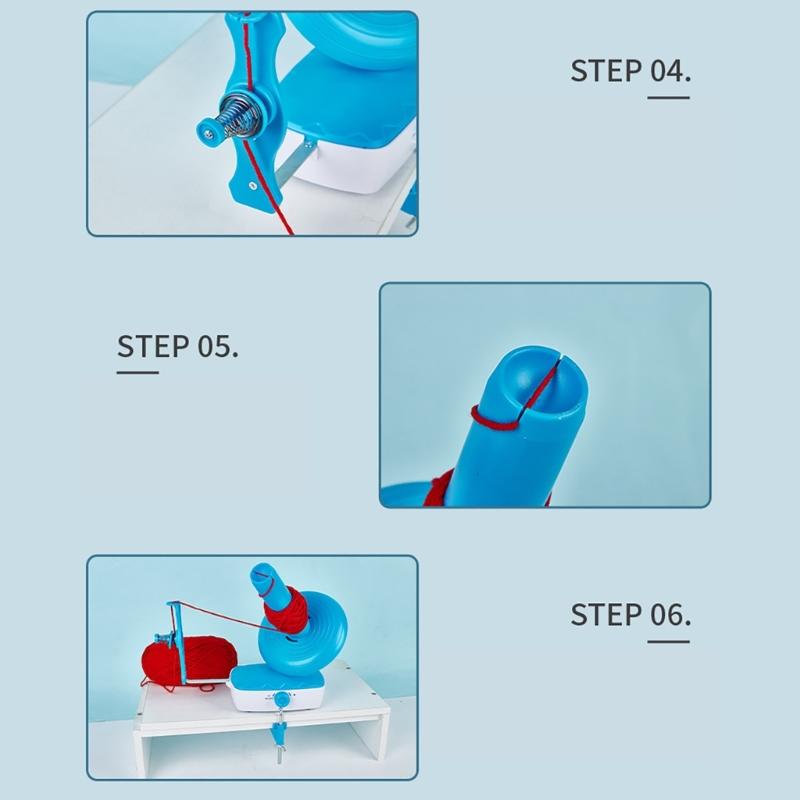 STEP 04.

STEP 05.

STEP 06.