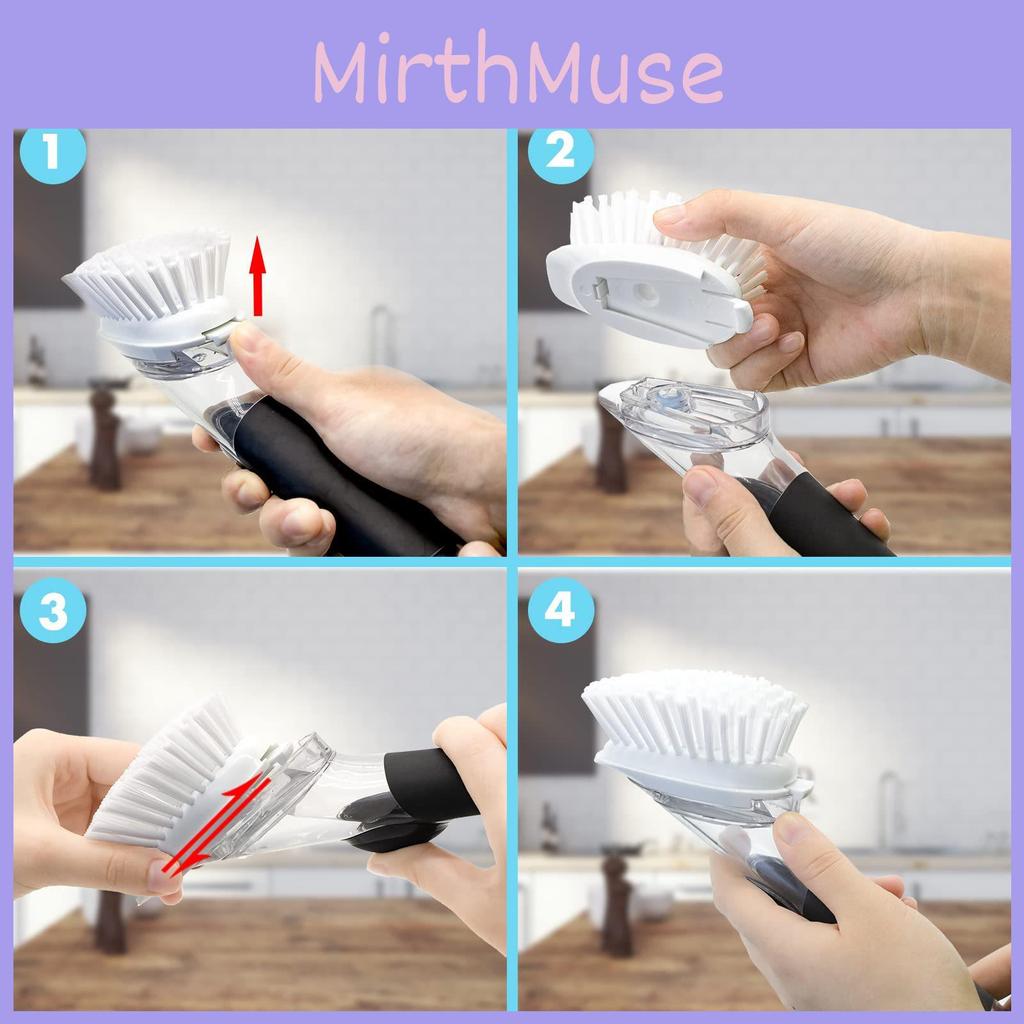 MirthMuse

1

2

3

4