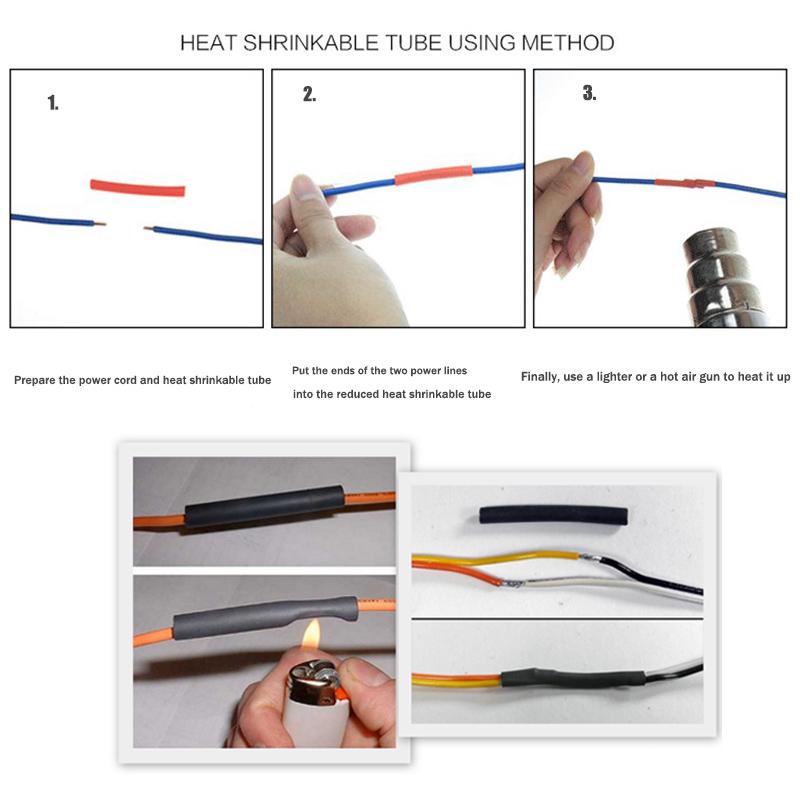 HEAT SHRINKABLE TUBE USING METHOD

1.

2.

3.

Prepare the power cord and heat shrinkable tube

Put the ends of the two power lines into the reduced heat shrinkable tube

Finally, use a lighter or a hot air gun to heat it up