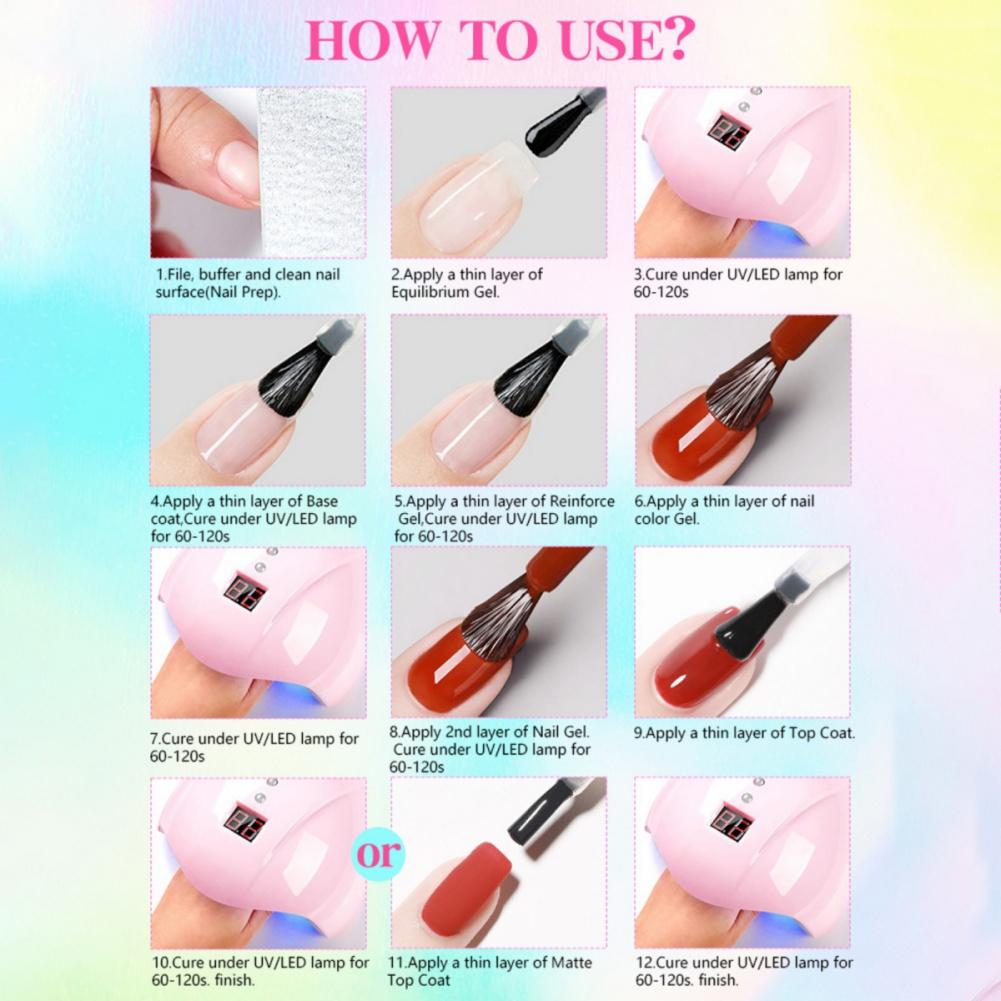 HOW TO USE?

1.File, buffer and clean nail surface(Nail Prep).

2.Apply a thin layer of Equilibrium Gel.

3.Cure under UV/LED lamp for 60-120s

4.Apply a thin layer of Base coat,Cure under UV/LED lamp for 60-120s

5.Apply a thin layer of Reinforce Gel,Cure under UV/LED lamp for 60-120s

6.Apply a thin layer of nail color Gel.

7.Cure under UV/LED lamp for 60-120s

8.Apply 2nd layer of Nail Gel. Cure under UV/LED lamp for 60-120s

9.Apply a thin layer of Top Coat.

10.Cure under UV/LED lamp for 60-120s. finish.

or

11.Apply a thin layer of Matte Top Coat

12.Cure under UV/LED lamp for 60-120s. finish.