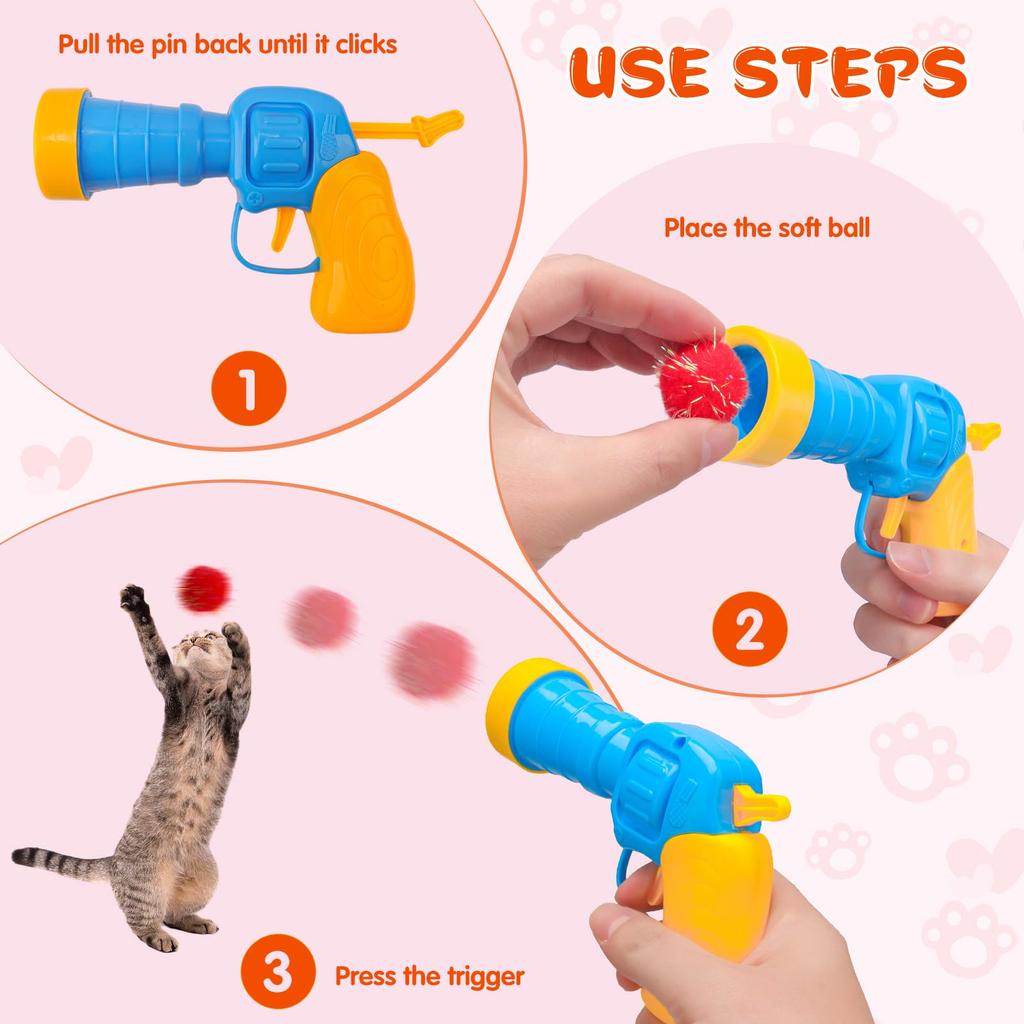 USE STEPS

Pull the pin back until it clicks

1

Place the soft ball

2

3 Press the trigger