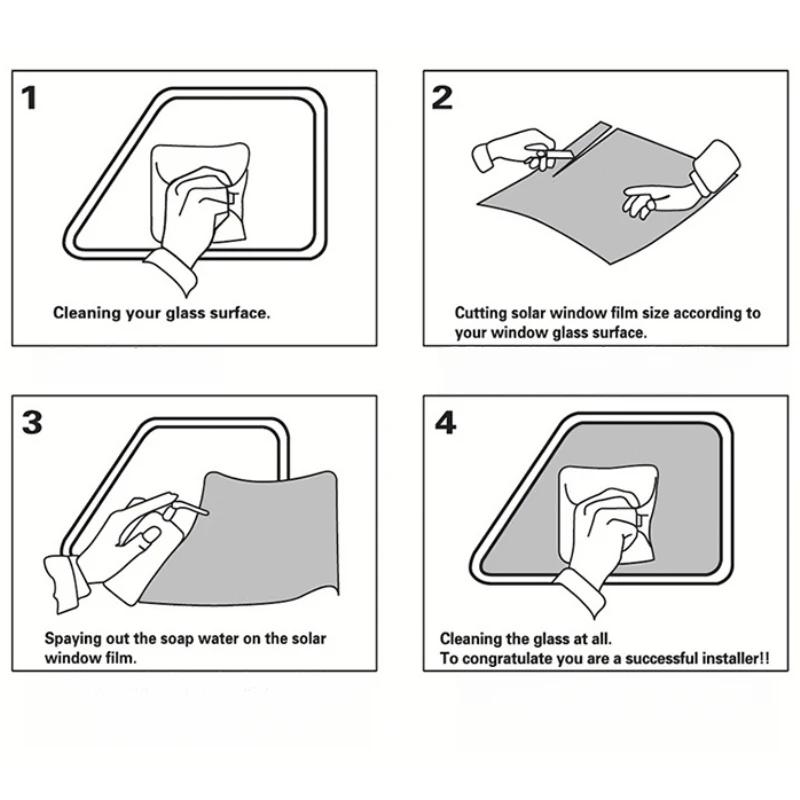 1

Cleaning your glass surface.

2

Cutting solar window film size according to your window glass surface.

3

Spaying out the soap water on the solar window film.

4

Cleaning the glass at all.
To congratulate you are a successful installer!!