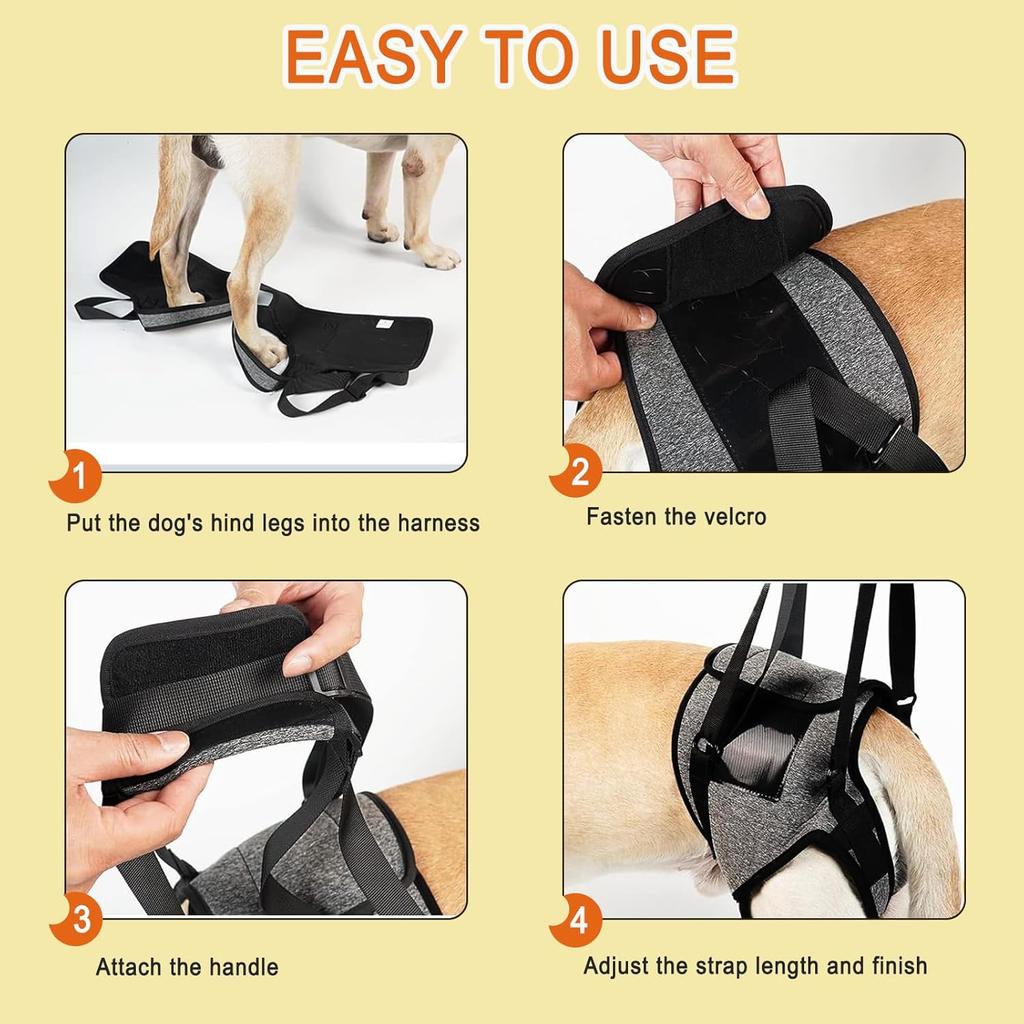 EASY TO USE

1
Put the dog's hind legs into the harness

2
Fasten the velcro

3
Attach the handle

4
Adjust the strap length and finish