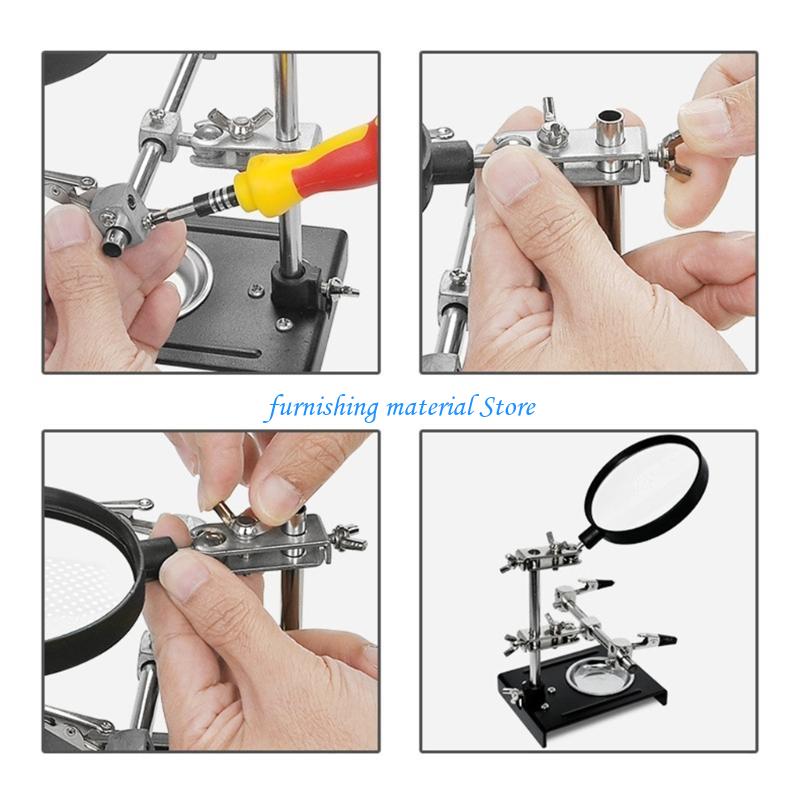 furnishing material Store