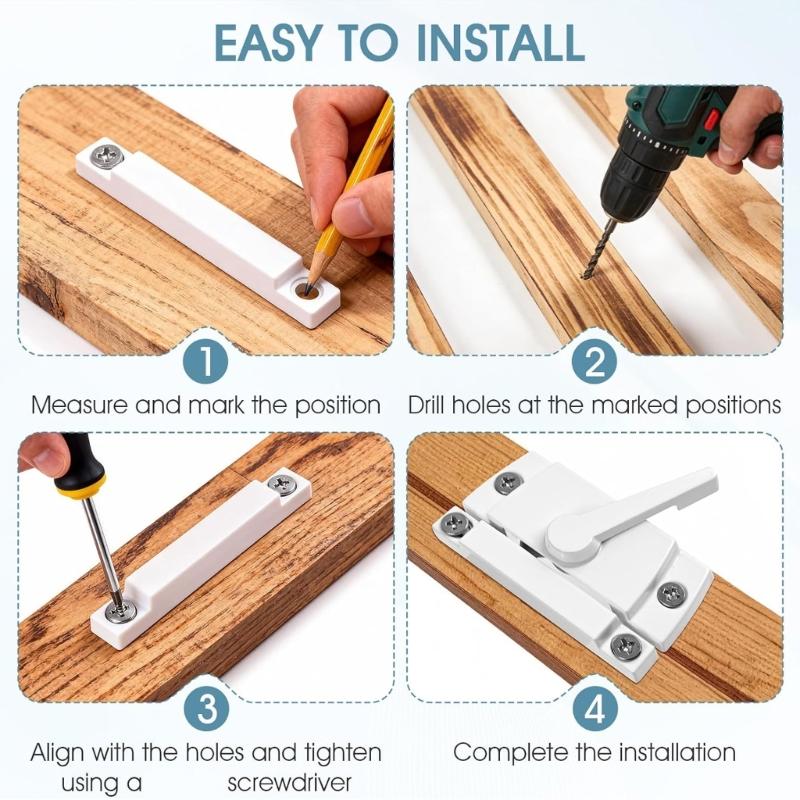 EASY TO INSTALL

1

Measure and mark the position

2

Drill holes at the marked positions

3

Align with the holes and tighten using a screwdriver

4

Complete the installation