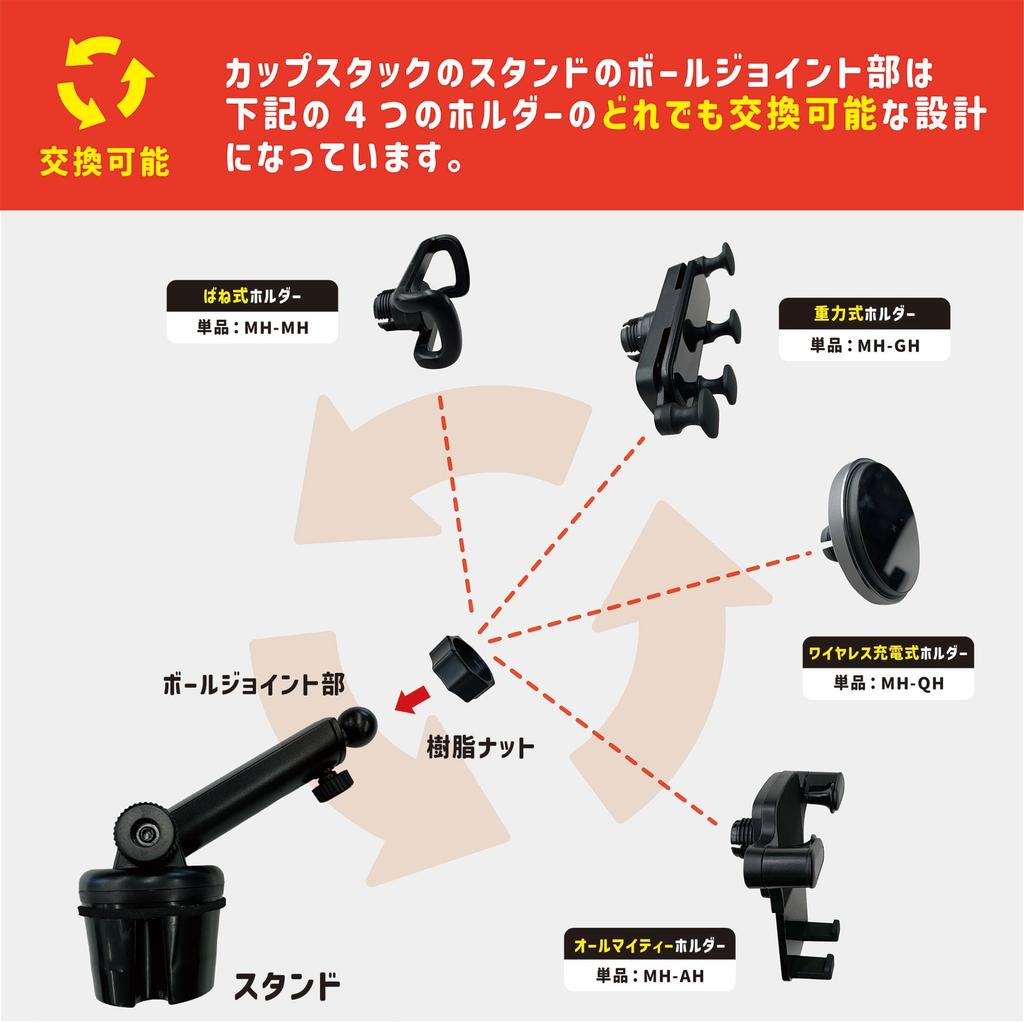 交換可能

カップスタックのスタンドのボールジョイント部は下記の 4 つのホルダーのどれでも交換可能な設計になっています。

ばね式ホルダー
単品：MH-MH

重力式ホルダー
単品：MH-GH

ワイヤレス充電式ホルダー
単品：MH-QH

ボールジョイント部

樹脂ナット

オールマイティーホルダー
単品：MH-AH

スタンド