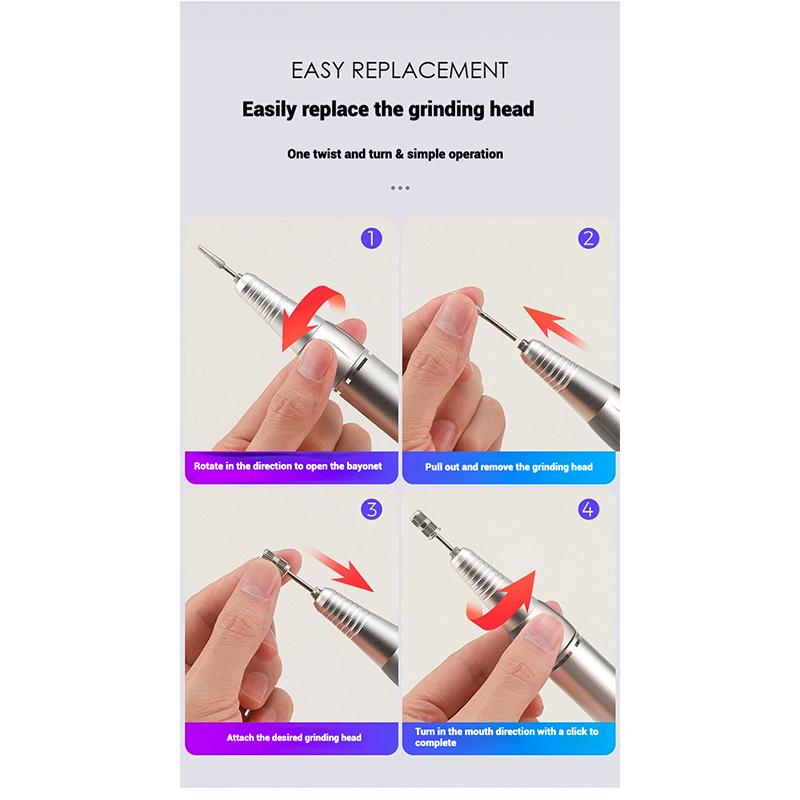 EASY REPLACEMENT

Easily replace the grinding head

One twist and turn & simple operation

1

Rotate in the direction to open the bayonet

2

Pull out and remove the grinding head

3

Attach the desired grinding head

4

Turn in the mouth direction with a click to complete