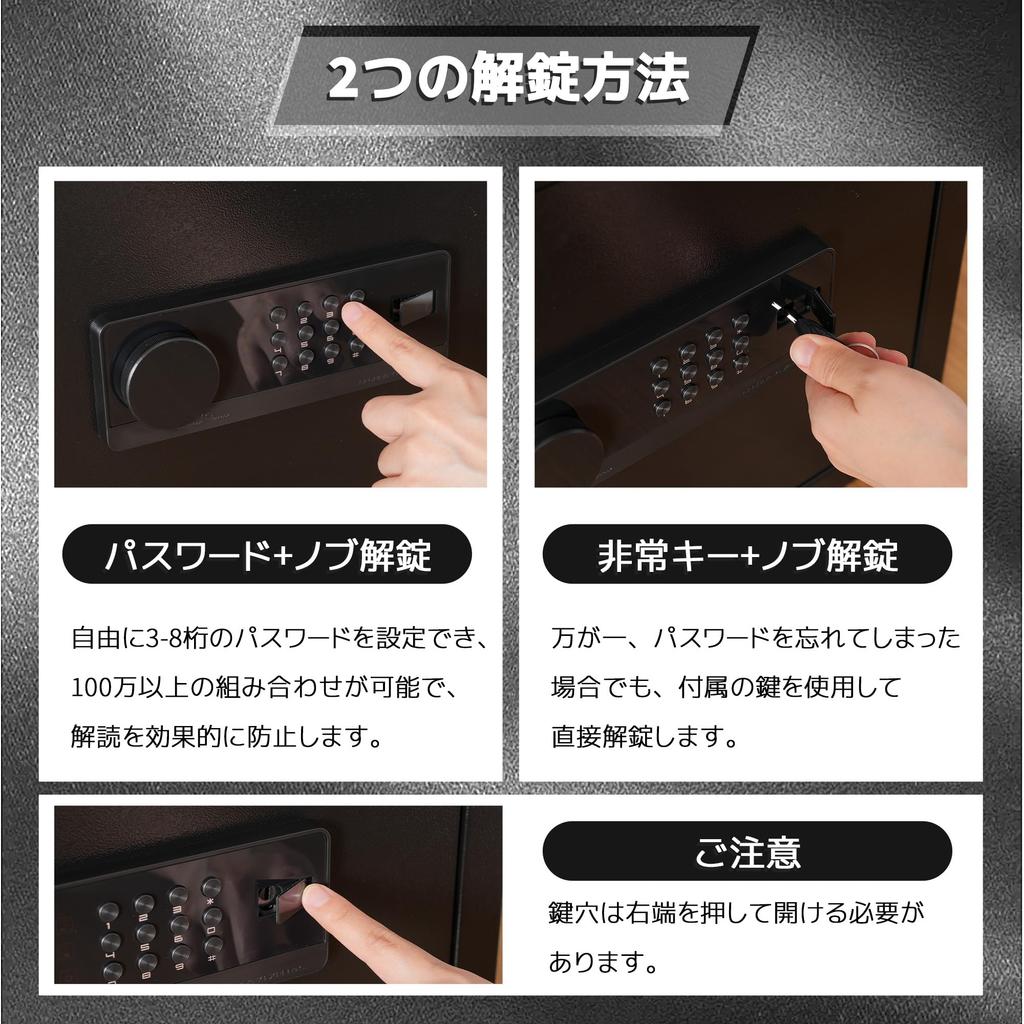 2つの解錠方法

パスワード+ノブ解錠

自由に3-8桁のパスワードを設定でき、100万以上の組み合わせが可能で、解読を効果的に防止します。

非常キー+ノブ解錠

万が一、パスワードを忘れてしまった場合でも、付属の鍵を使用して直接解錠します。

ご注意

鍵穴は右端を押して開ける必要があります。