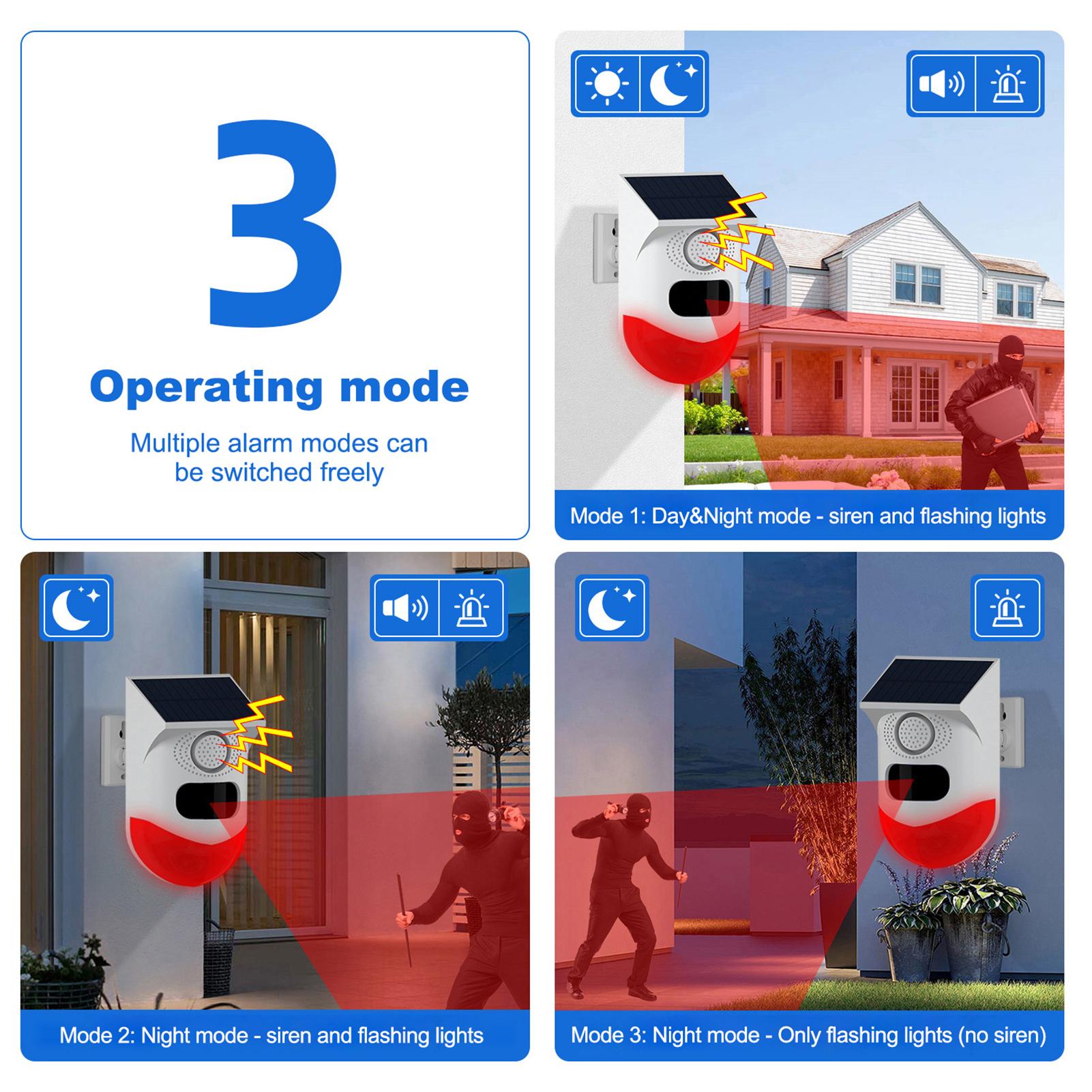 3

Operating mode

Multiple alarm modes can be switched freely

Mode 1: Day&Night mode - siren and flashing lights

Mode 2: Night mode - siren and flashing lights

Mode 3: Night mode - Only flashing lights (no siren)