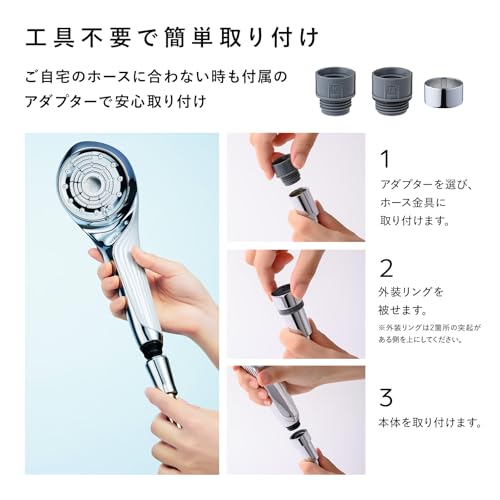 工具不要で簡単取り付け

ご自宅のホースに合わない時も付属のアダプターで安心取り付け

1

アダプターを選び、ホース金具に取り付けます。

2

外装リングを被せます。

※外装リングは2箇所の突起がある側を上にしてください。

3

本体を取り付けます。