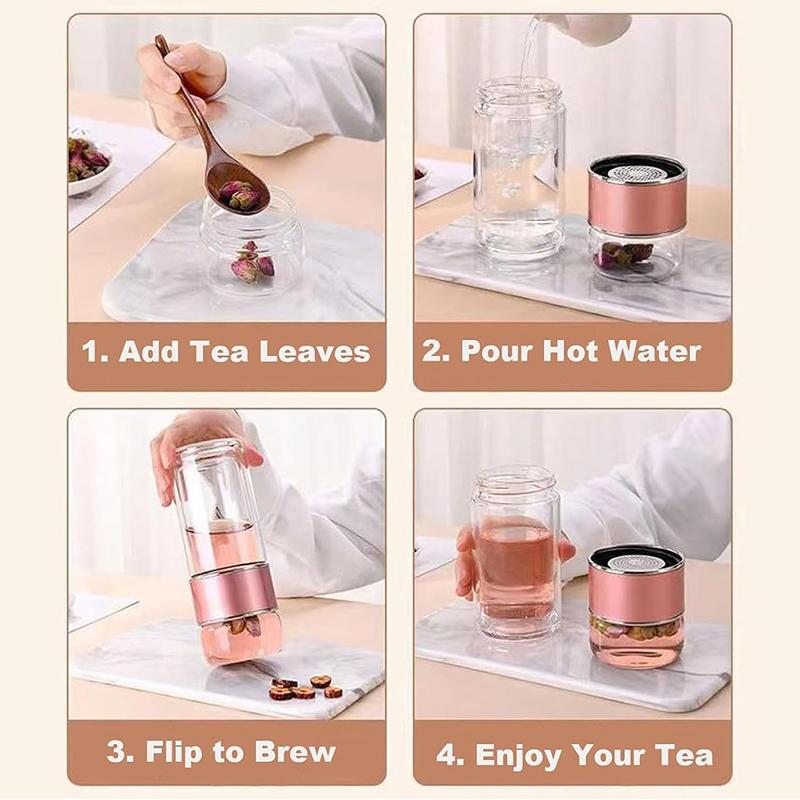 1. Add Tea Leaves

2. Pour Hot Water

3. Flip to Brew

4. Enjoy Your Tea