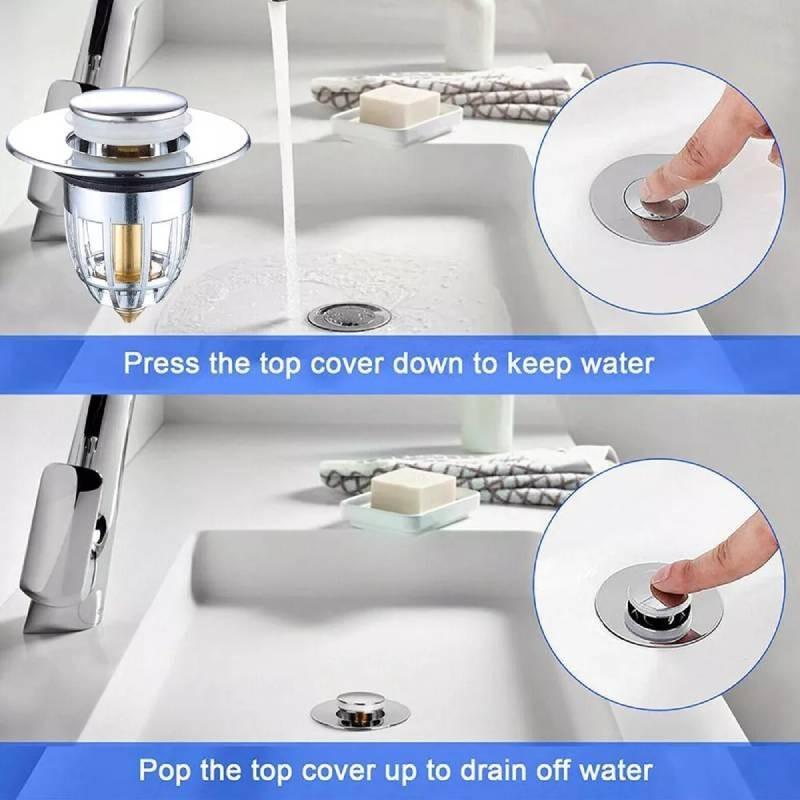 Press the top cover down to keep water

Pop the top cover up to drain off water