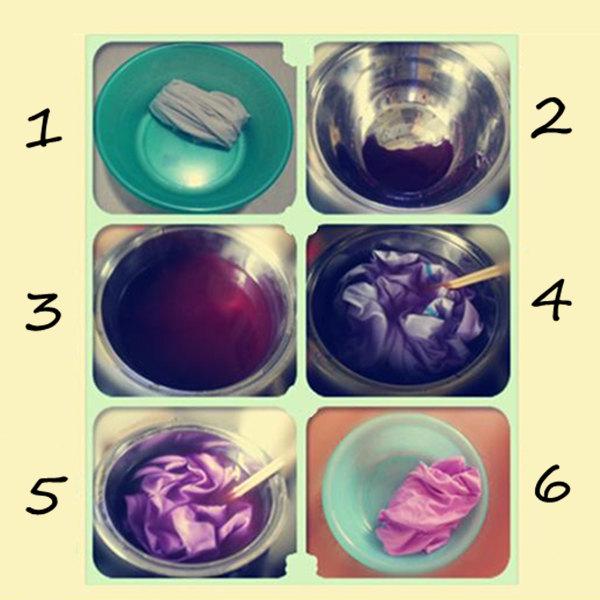 1
2
3
4
5
6