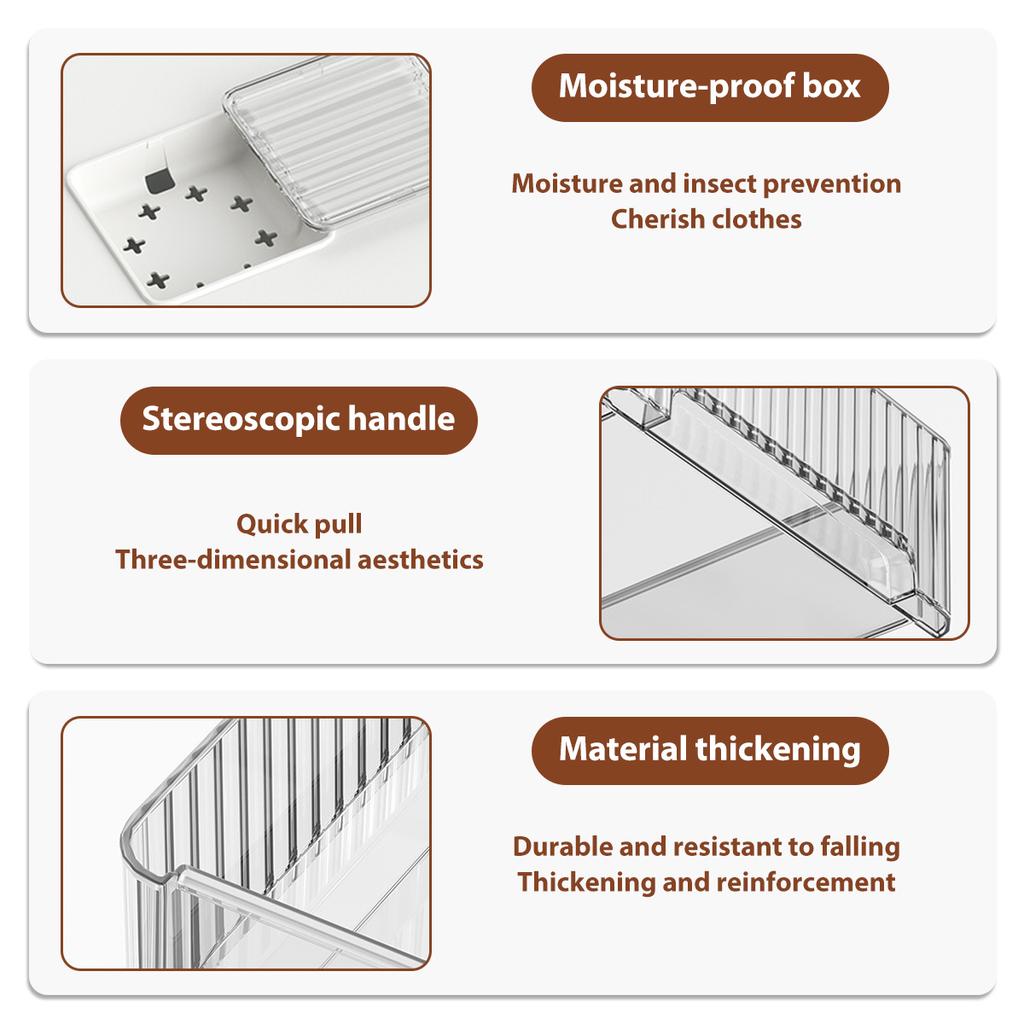 Moisture-proof box

Moisture and insect prevention
Cherish clothes

Stereoscopic handle

Quick pull
Three-dimensional aesthetics

Material thickening

Durable and resistant to falling
Thickening and reinforcement