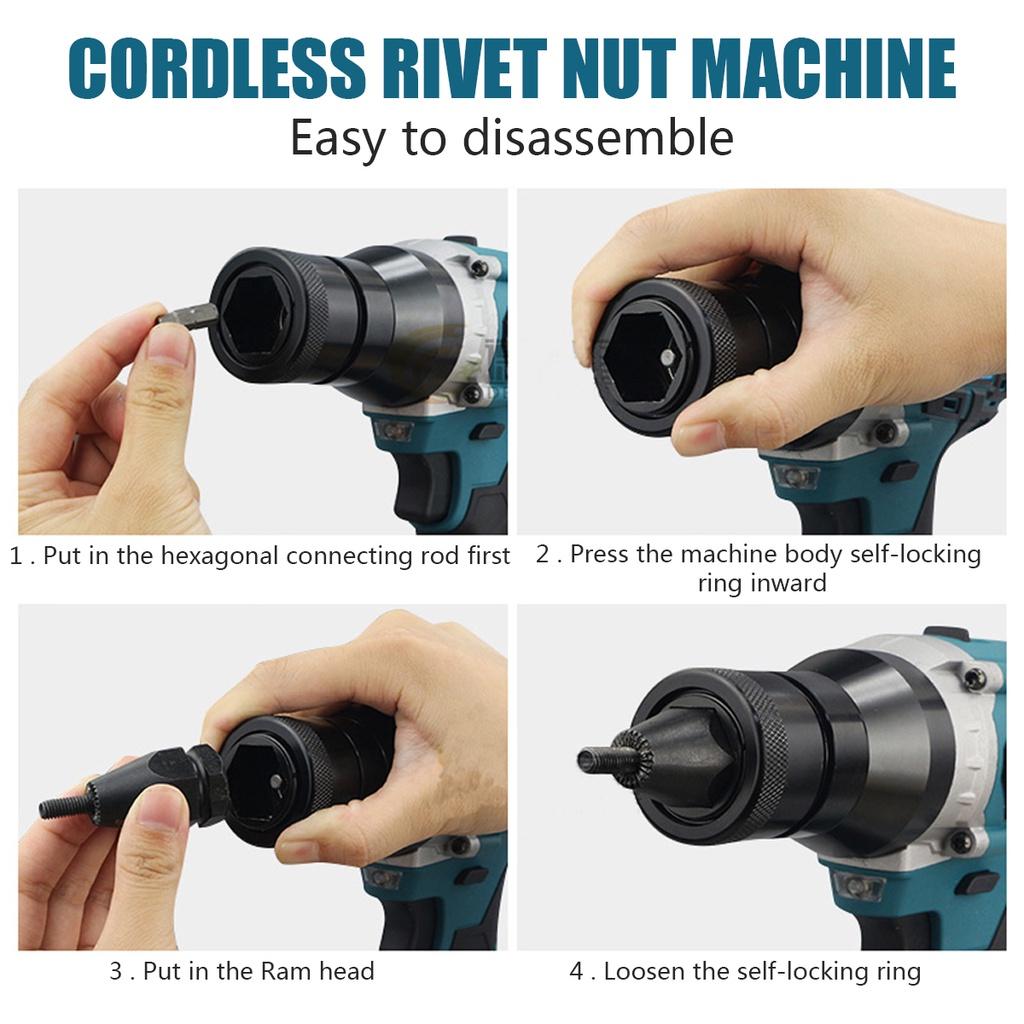 CORDLESS RIVET NUT MACHINE
Easy to disassemble

1 . Put in the hexagonal connecting rod first

2 . Press the machine body self-locking ring inward

3 . Put in the Ram head

4 . Loosen the self-locking ring