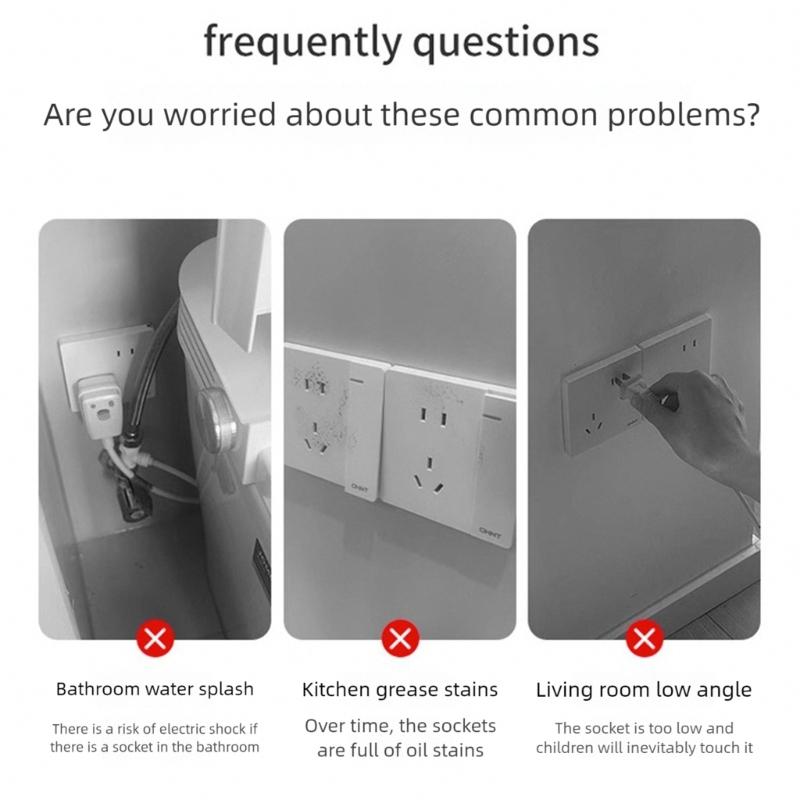 frequently questions

Are you worried about these common problems?

CHNT

CHNT

Bathroom water splash

There is a risk of electric shock if there is a socket in the bathroom

Kitchen grease stains

Over time, the sockets are full of oil stains

Living room low angle

The socket is too low and children will inevitably touch it