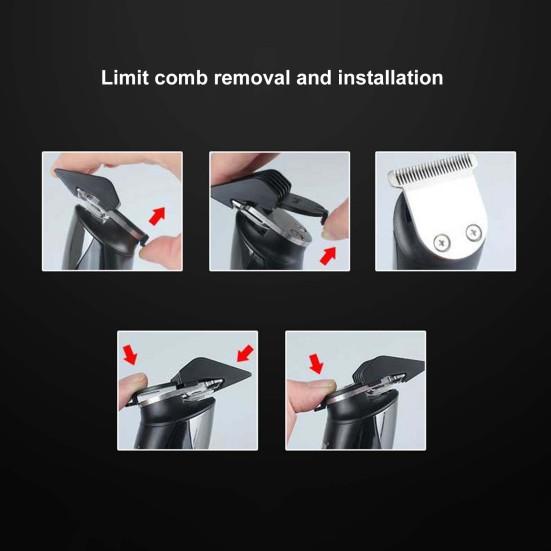 Limit comb removal and installation