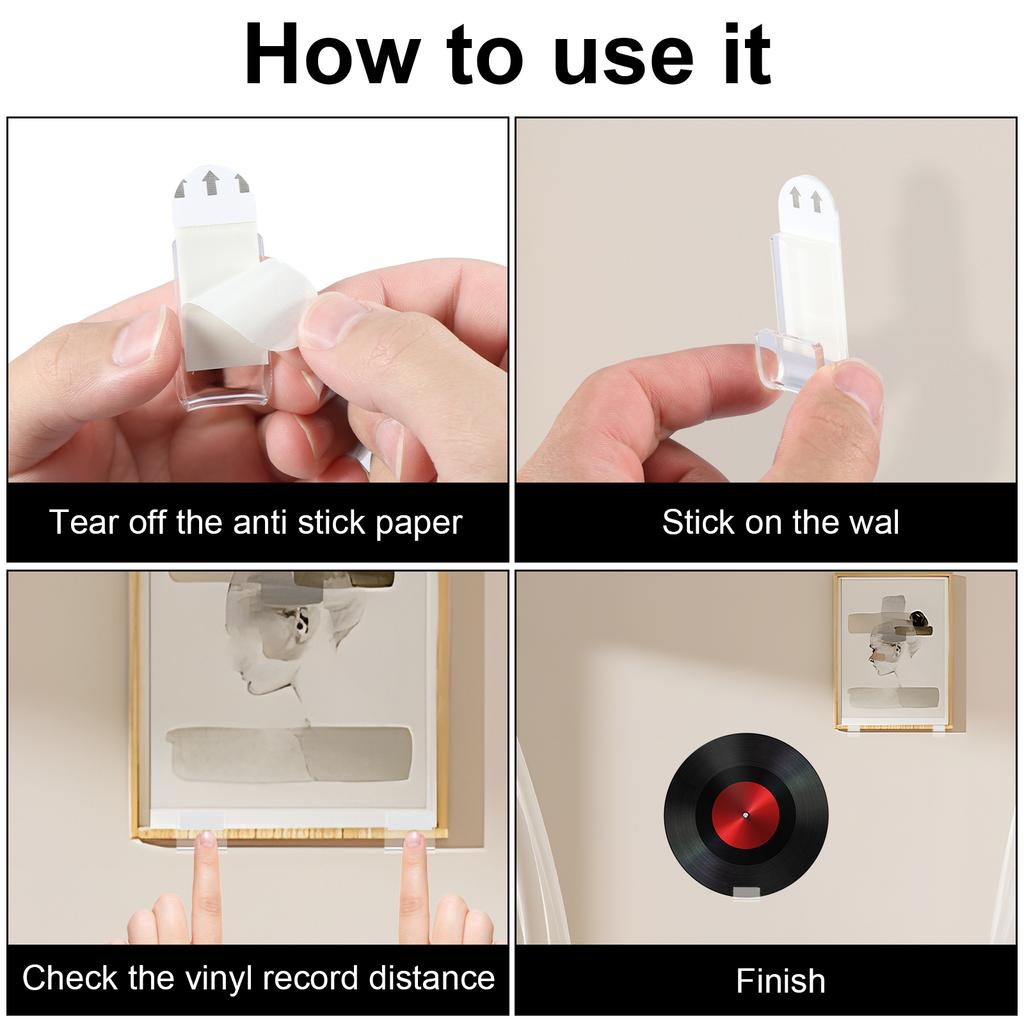 How to use it

Tear off the anti stick paper

Stick on the wal

Check the vinyl record distance

Finish