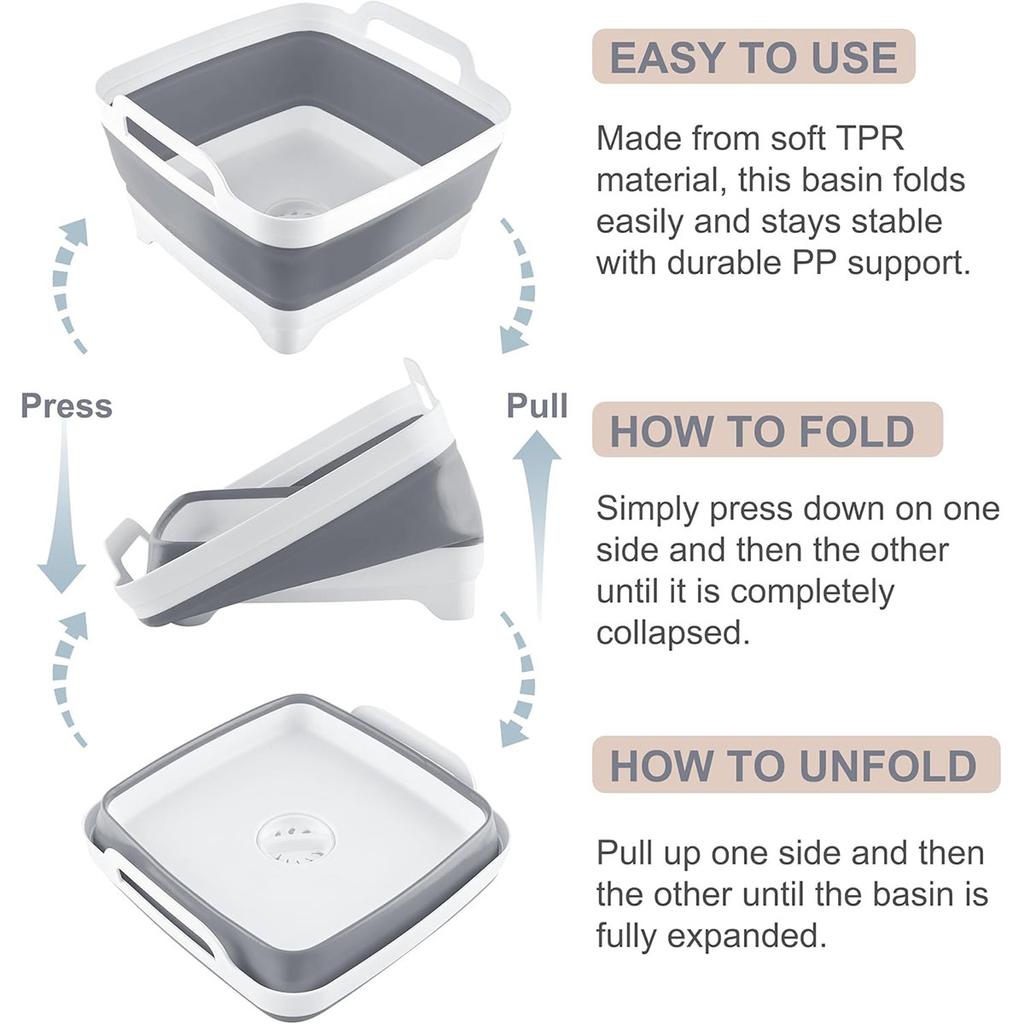 Press

Pull

EASY TO USE

Made from soft TPR material, this basin folds easily and stays stable with durable PP support.

HOW TO FOLD

Simply press down on one side and then the other until it is completely collapsed.

HOW TO UNFOLD

Pull up one side and then the other until the basin is fully expanded.