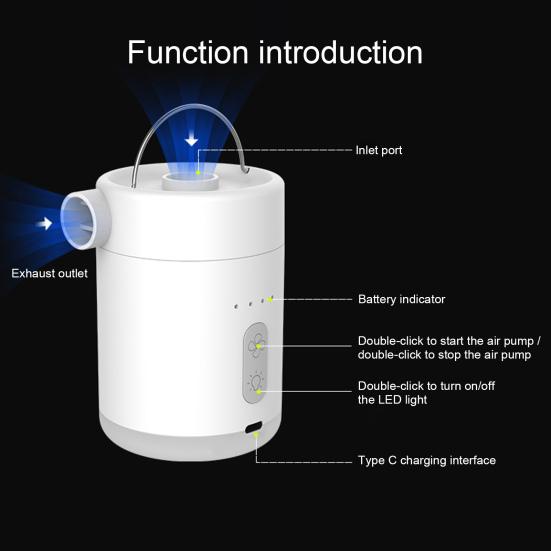 Function introduction

Inlet port

Exhaust outlet

Battery indicator

Double-click to start the air pump / double-click to stop the air pump

Double-click to turn on/off the LED light

Type C charging interface