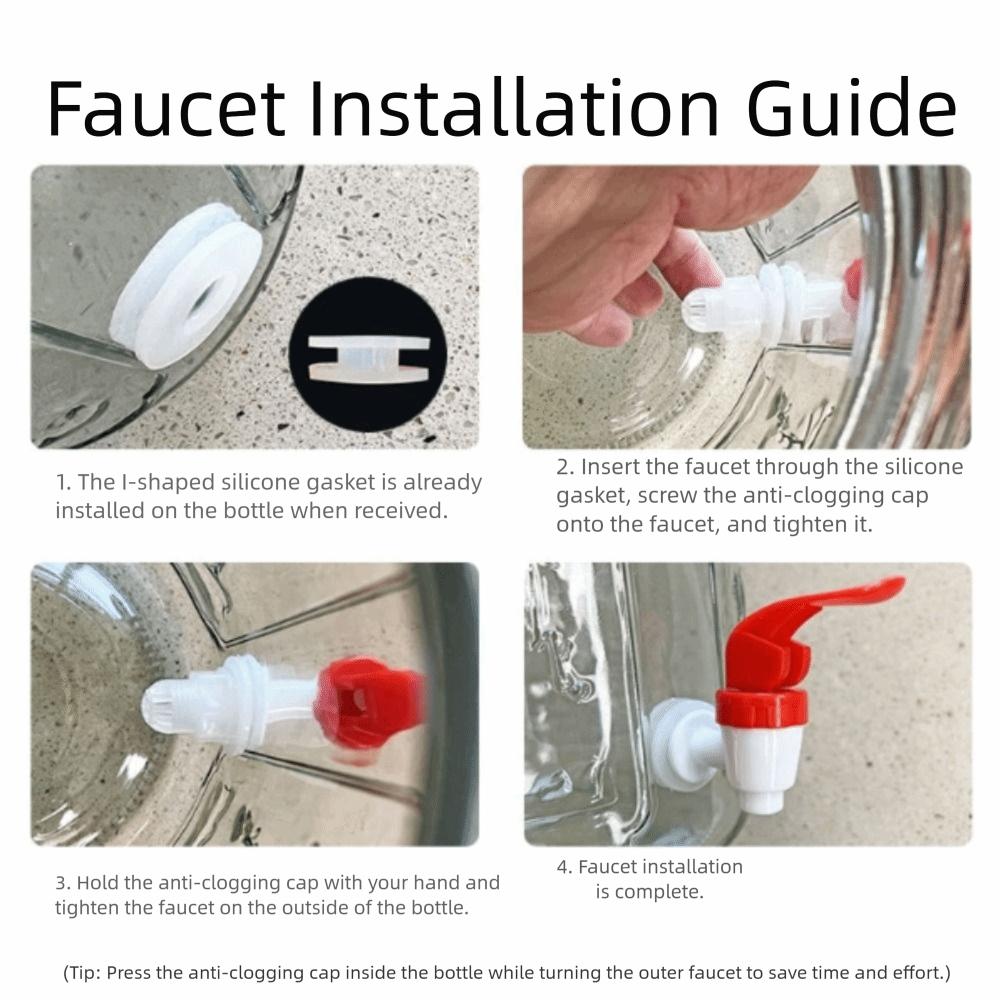 Faucet Installation Guide

1. The I-shaped silicone gasket is already installed on the bottle when received.

2. Insert the faucet through the silicone gasket, screw the anti-clogging cap onto the faucet, and tighten it.

3. Hold the anti-clogging cap with your hand and tighten the faucet on the outside of the bottle.

4. Faucet installation is complete.

(Tip: Press the anti-clogging cap inside the bottle while turning the outer faucet to save time and effort.)