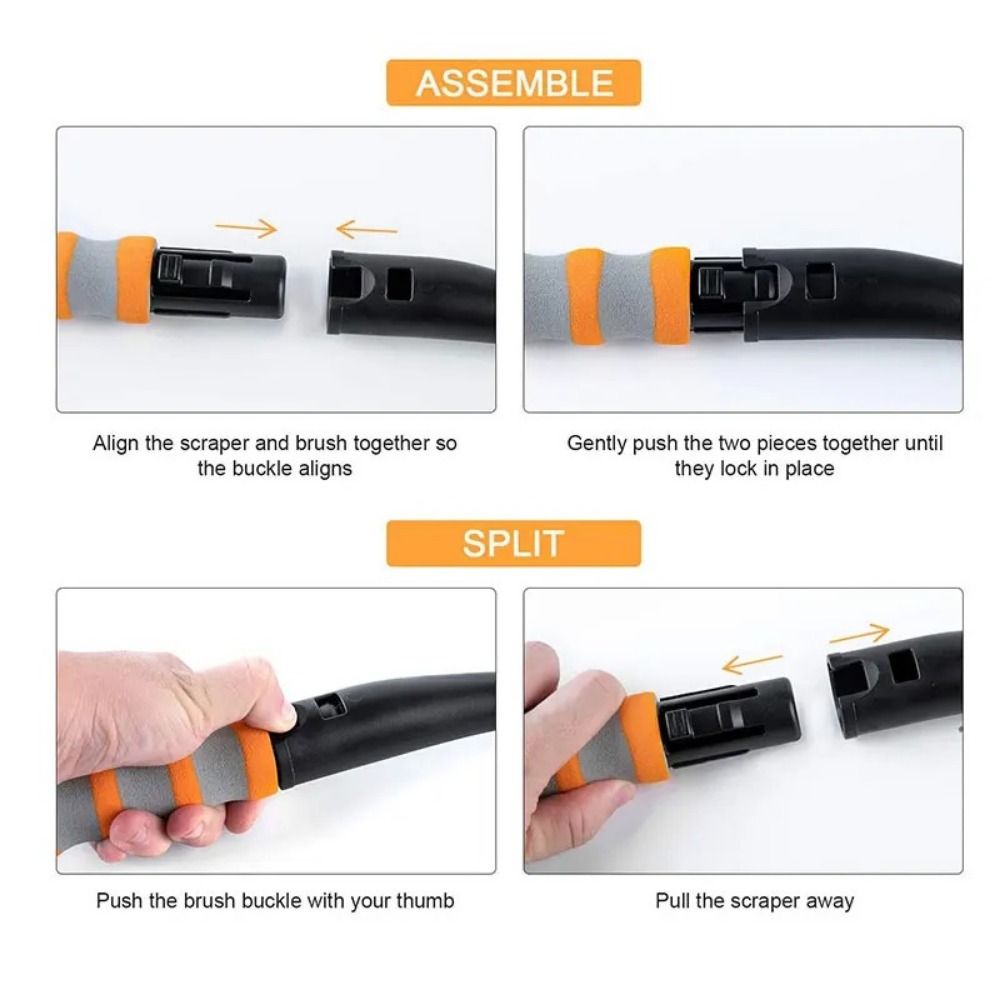 ASSEMBLE

Align the scraper and brush together so the buckle aligns

Gently push the two pieces together until they lock in place

SPLIT

Push the brush buckle with your thumb

Pull the scraper away