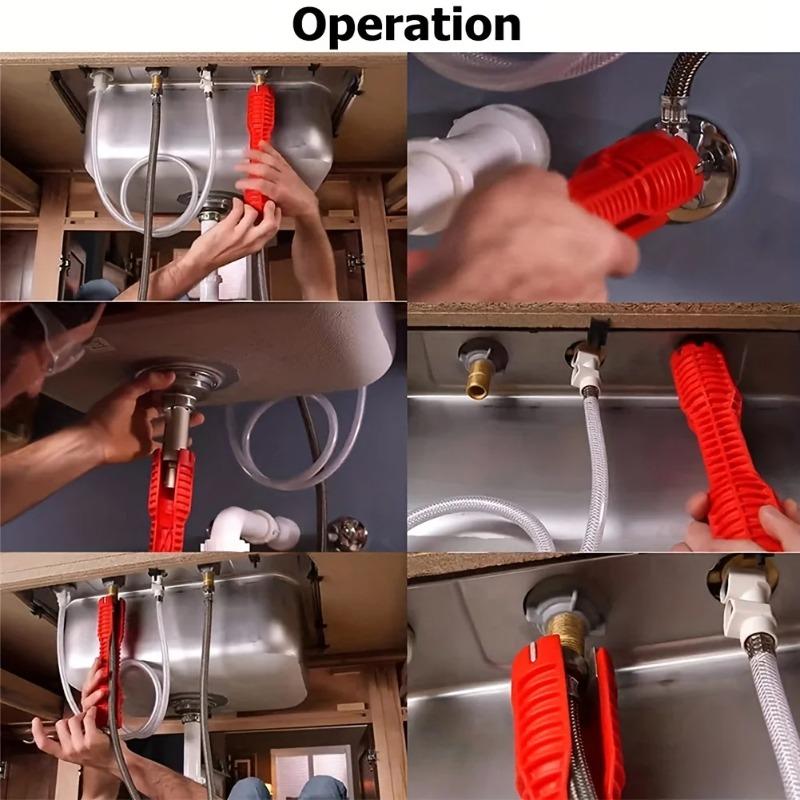 Operation