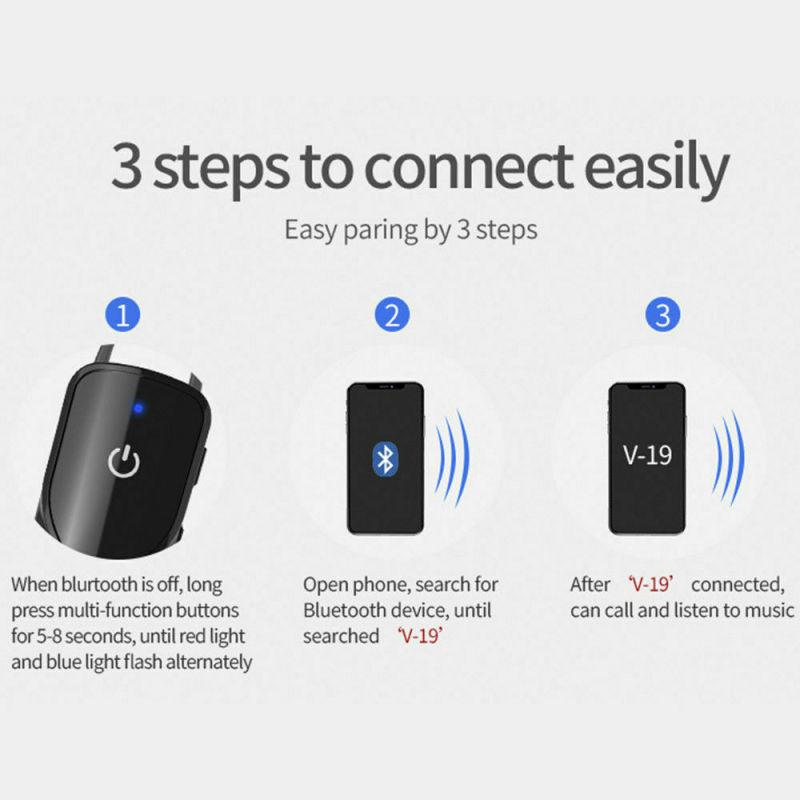 3 steps to connect easily

Easy paring by 3 steps

1

When blurtooth is off, long press multi-function buttons for 5-8 seconds, until red light and blue light flash alternately

2

Open phone, search for Bluetooth device, until searched 'V-19'

3

V-19

After 'V-19' connected, can call and listen to music