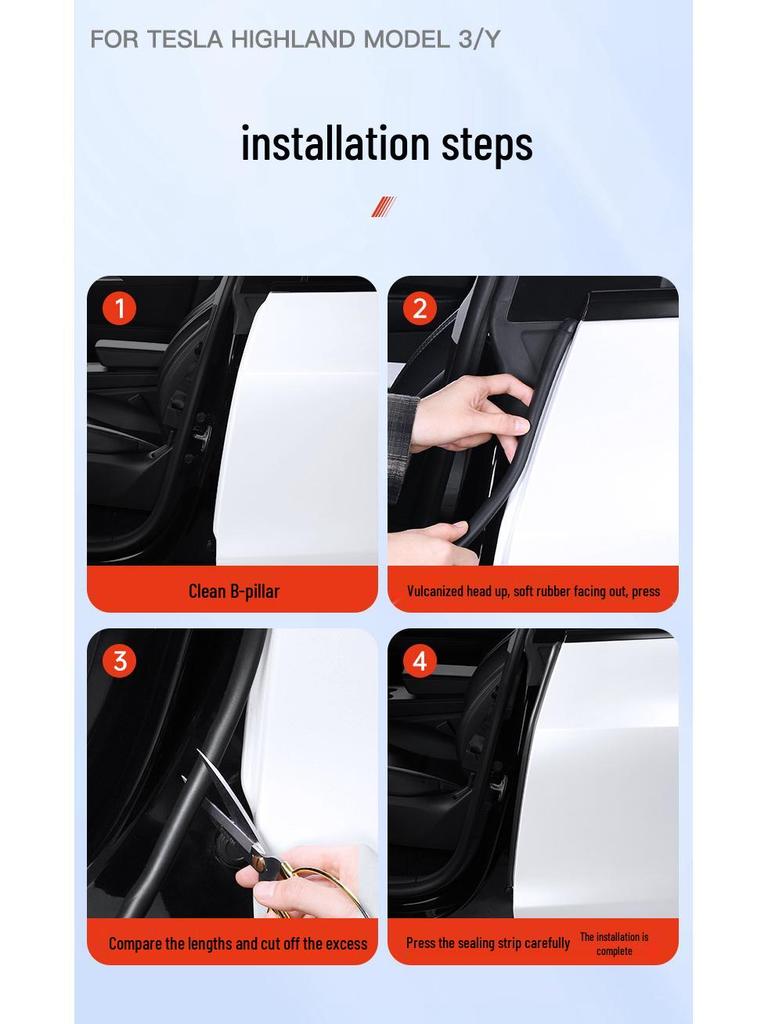 FOR TESLA HIGHLAND MODEL 3/Y

installation steps

1

Clean B-pillar

2

Vulcanized head up, soft rubber facing out, press

3

Compare the lengths and cut off the excess

4

Press the sealing strip carefully

The installation is complete