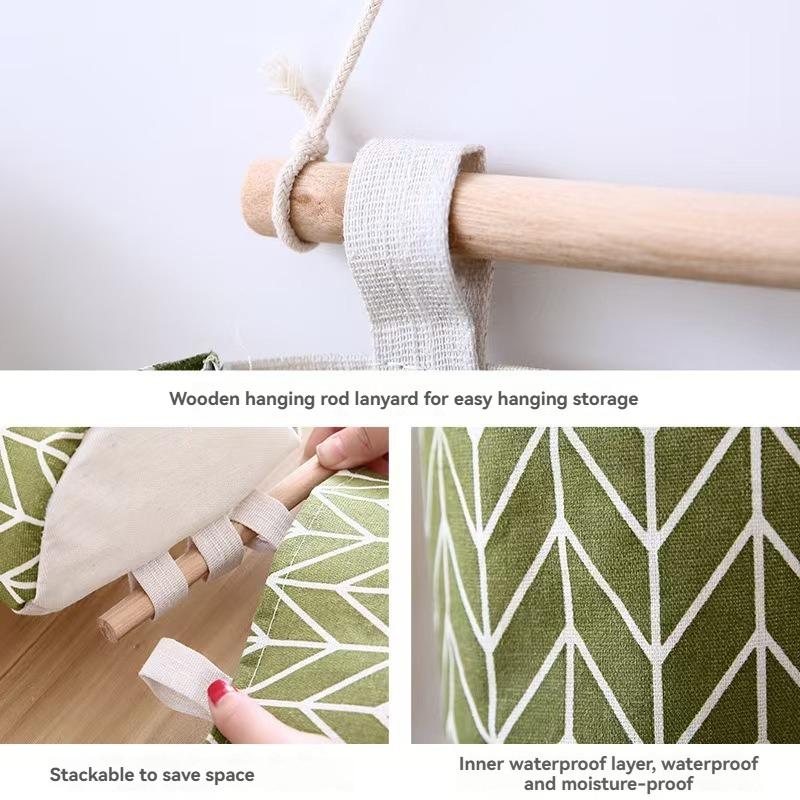 Wooden hanging rod lanyard for easy hanging storage

Stackable to save space

Inner waterproof layer, waterproof and moisture-proof